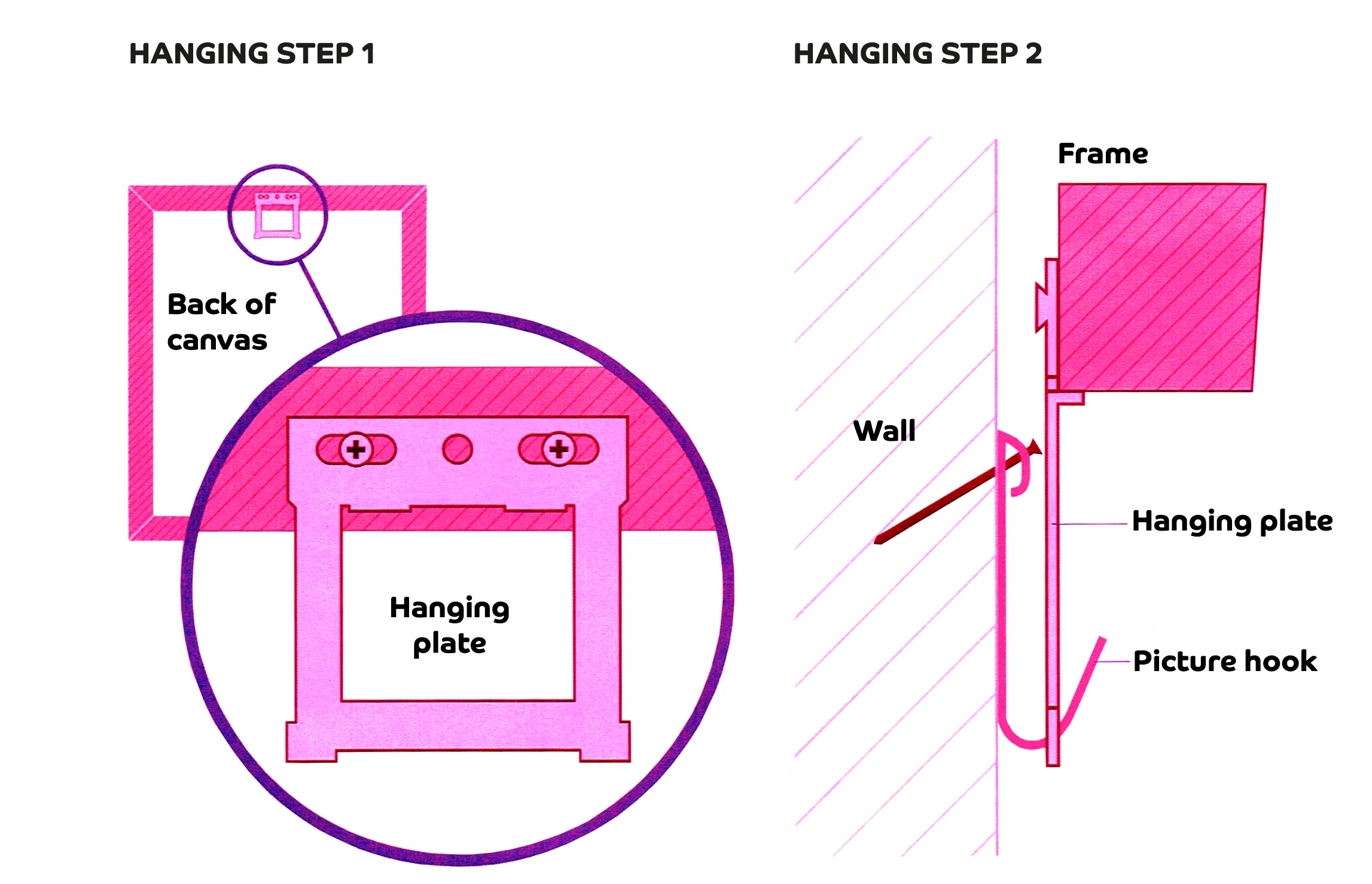 HANGING STEP 1

Back of canvas

Hanging plate

HANGING STEP 2

Frame

Wall

Hanging plate

Picture hook