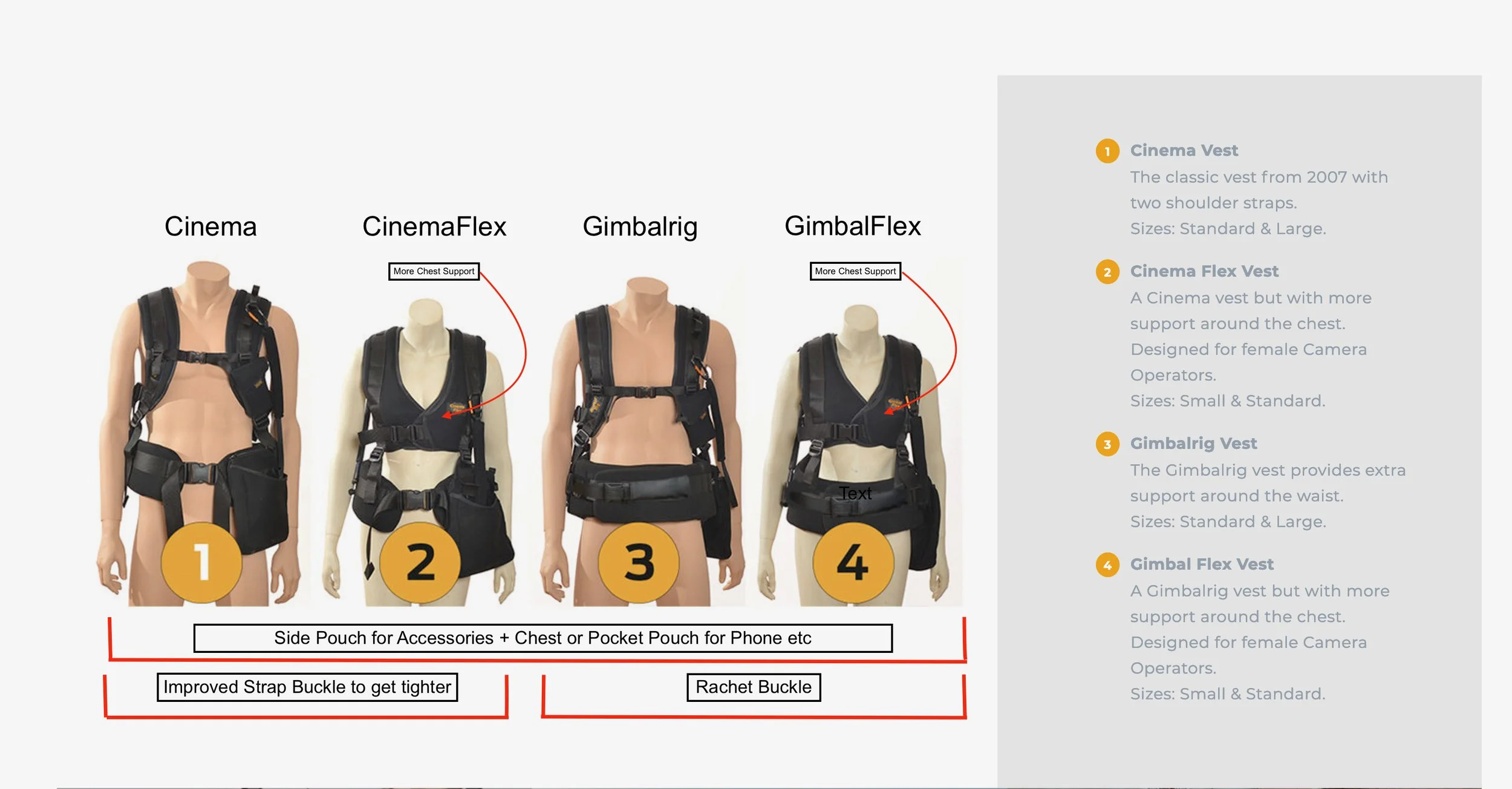 Cinema

CinemaFlex

Gimbalrig

GimbalFlex

More Chest Support

More Chest Support

Text

1

2

3

4

Side Pouch for Accessories + Chest or Pocket Pouch for Phone etc

Improved Strap Buckle to get tighter

Rachet Buckle

1 Cinema Vest
The classic vest from 2007 with two shoulder straps.
Sizes: Standard & Large.

2 Cinema Flex Vest
A Cinema vest but with more support around the chest.
Designed for female Camera Operators.
Sizes: Small & Standard.

3 Gimbalrig Vest
The Gimbalrig vest provides extra support around the waist.
Sizes: Standard & Large.

4 Gimbal Flex Vest
A Gimbalrig vest but with more support around the chest.
Designed for female Camera Operators.
Sizes: Small & Standard.