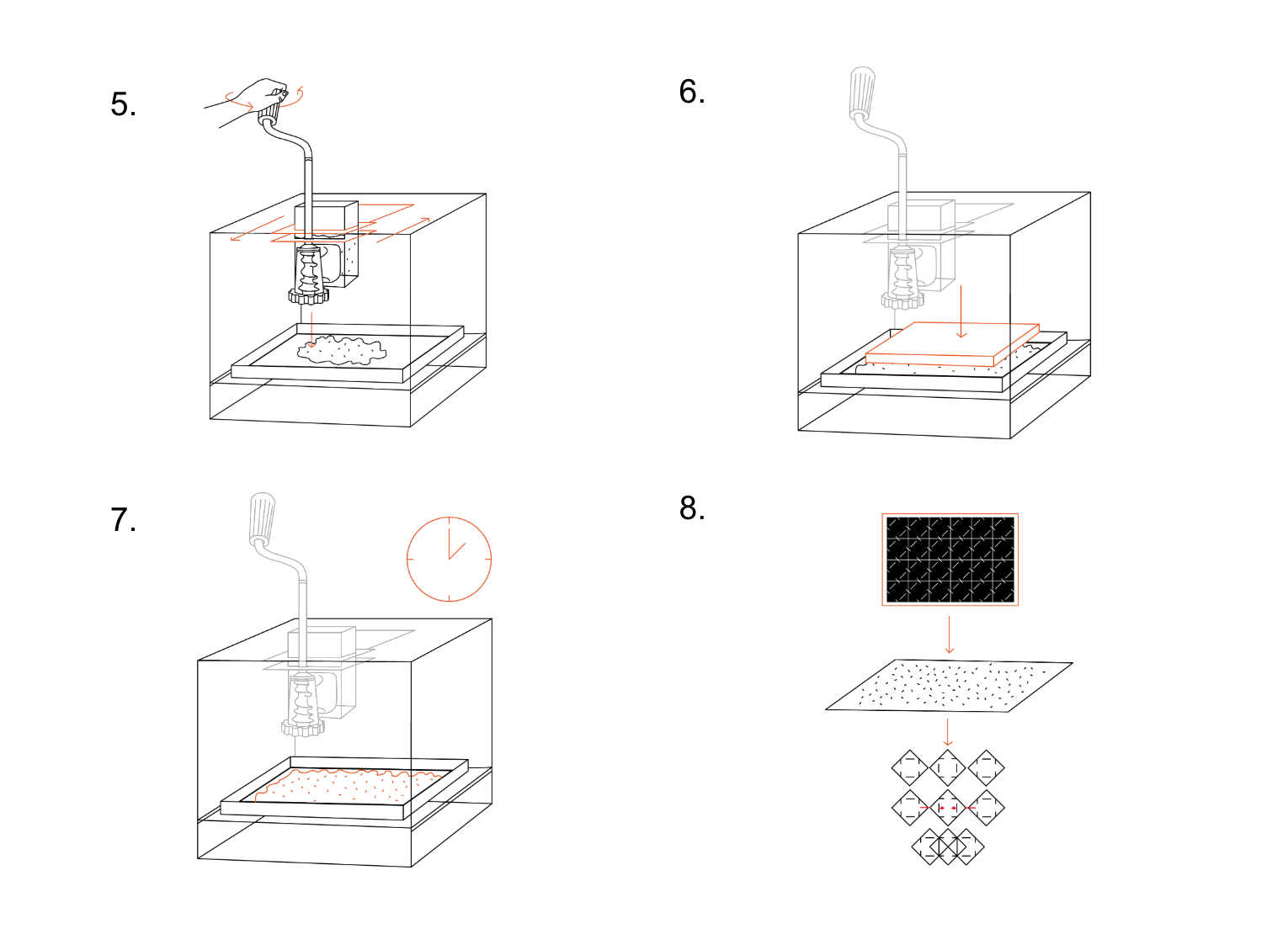 5.

6.

7.

8.