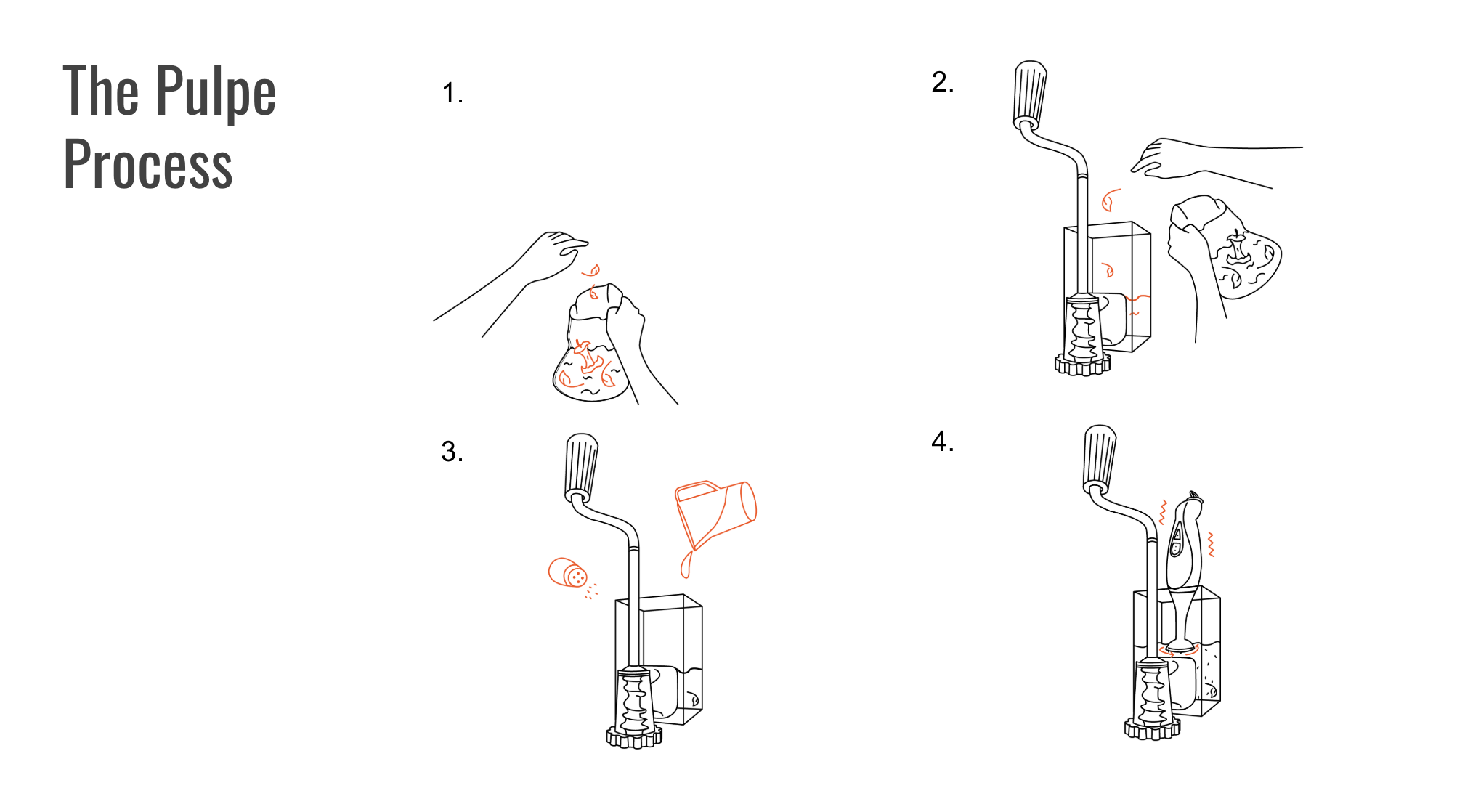 The Pulpe Process

1.

2.

3.

4.