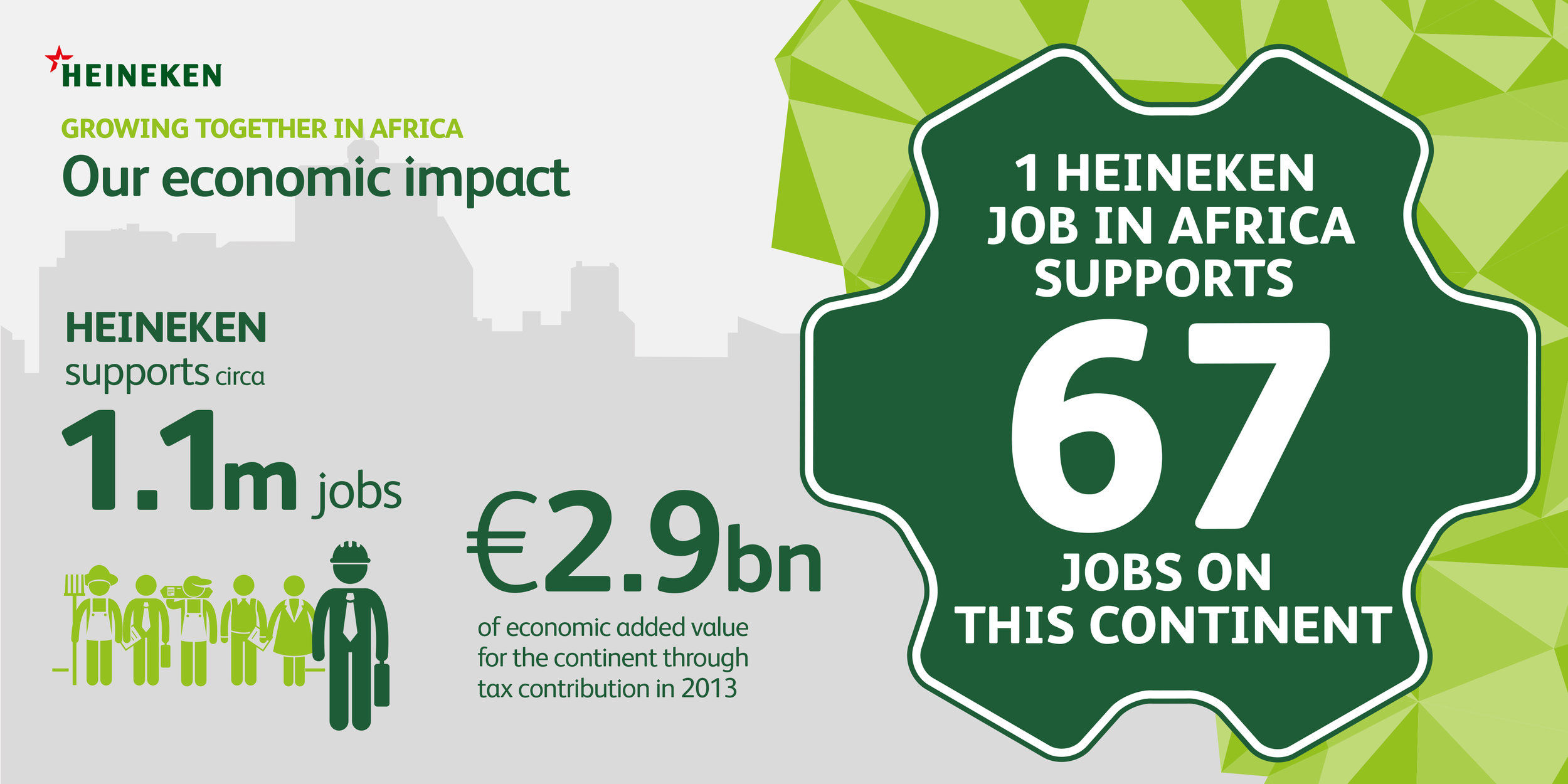 HEINEKEN

GROWING TOGETHER IN AFRICA

Our economic impact

HEINEKEN supports circa 1.1m jobs

€2.9bn of economic added value for the continent through tax contribution in 2013

1 HEINEKEN JOB IN AFRICA SUPPORTS 67 JOBS ON THIS CONTINENT