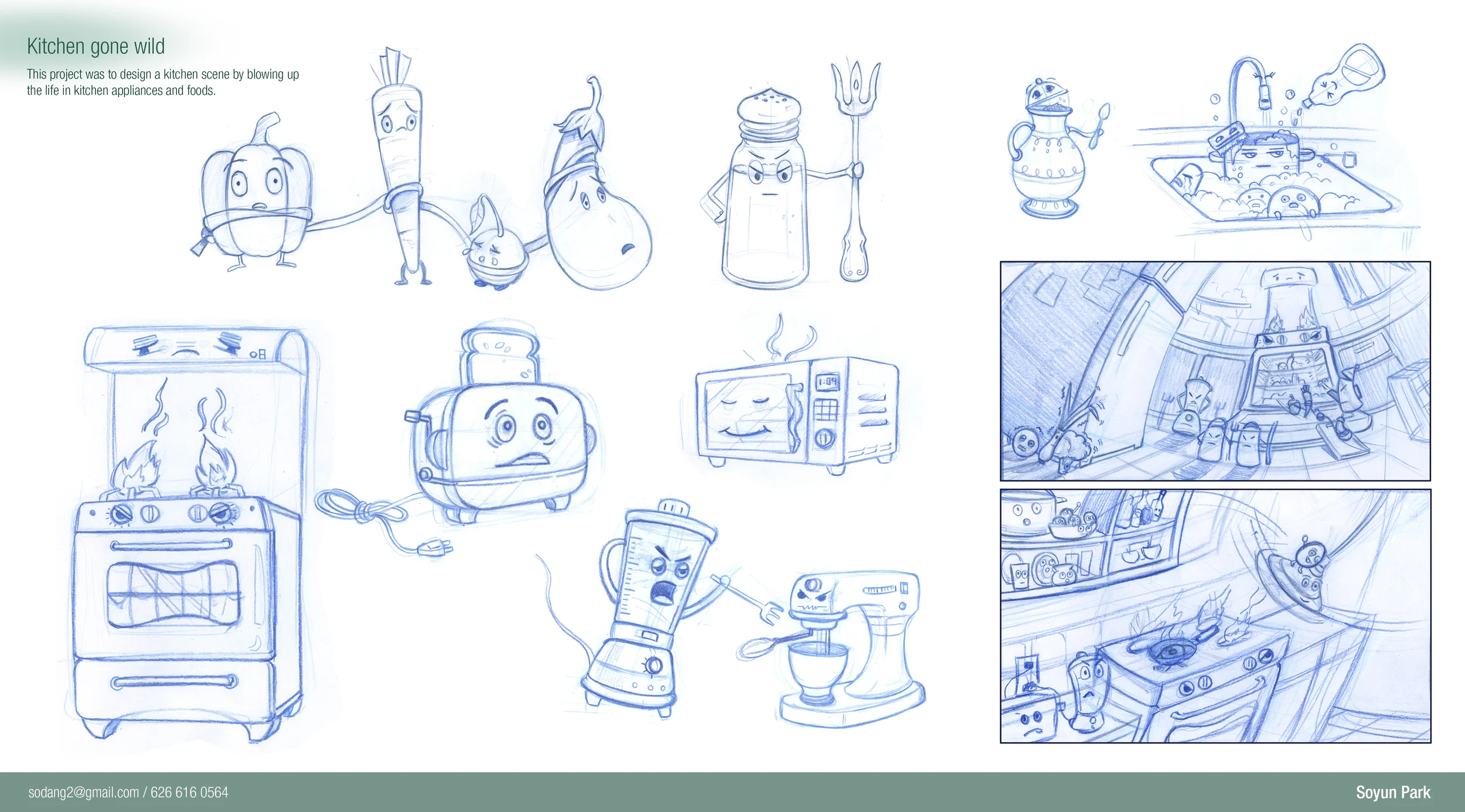 Kitchen gone wild

This project was to design a kitchen scene by blowing up the life in kitchen appliances and foods.

1:09

sodang2@gmail.com / 626 616 0564

Soyun Park