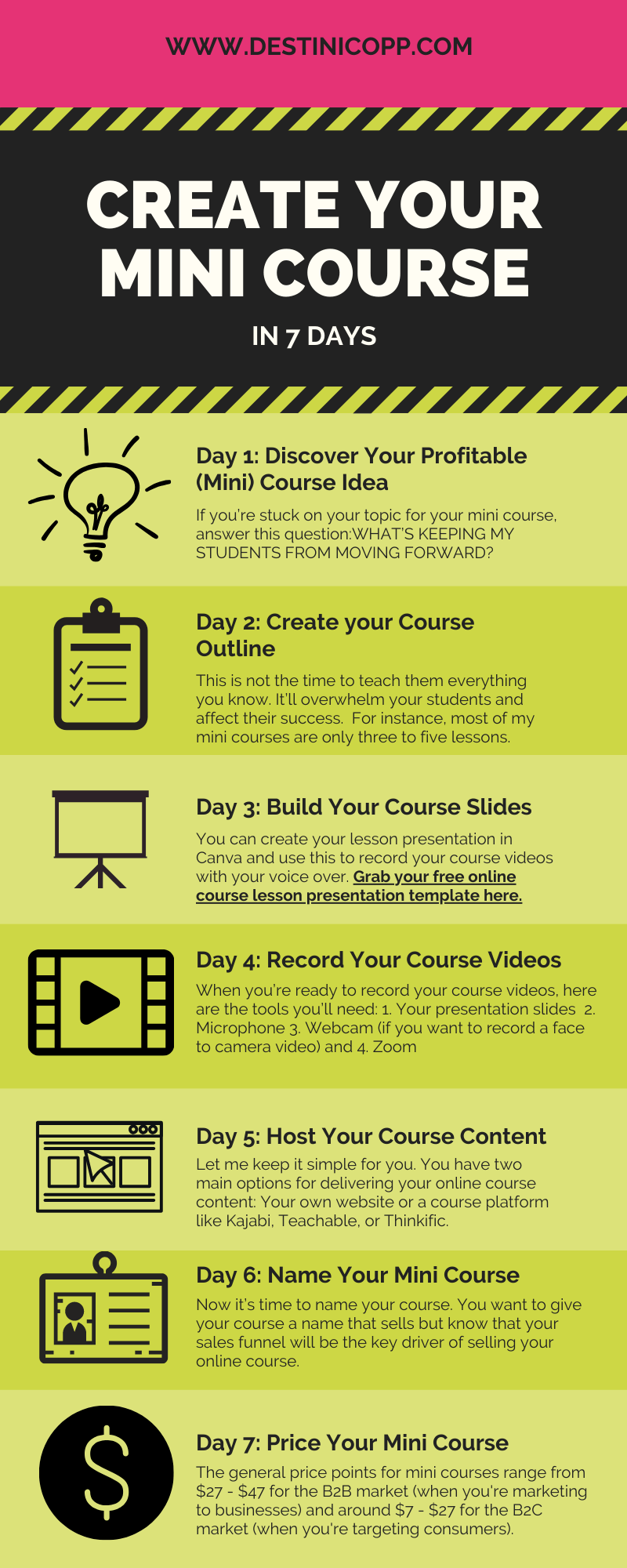 WWW.DESTINICOPP.COM

CREATE YOUR MINI COURSE

IN 7 DAYS

Day 1: Discover Your Profitable (Mini) Course Idea

If you're stuck on your topic for your mini course, answer this question:WHAT'S KEEPING MY STUDENTS FROM MOVING FORWARD?

Day 2: Create your Course Outline

This is not the time to teach them everything you know. It'll overwhelm your students and affect their success. For instance, most of my mini courses are only three to five lessons.

Day 3: Build Your Course Slides

You can create your lesson presentation in Canva and use this to record your course videos with your voice over. Grab your free online course lesson presentation template here.

Day 4: Record Your Course Videos

When you're ready to record your course videos, here are the tools you'll need: 1. Your presentation slides 2. Microphone 3. Webcam (if you want to record a face to camera video) and 4. Zoom

Day 5: Host Your Course Content

Let me keep it simple for you. You have two main options for delivering your online course content: Your own website or a course platform like Kajabi, Teachable, or Thinkific.

Day 6: Name Your Mini Course

Now it's time to name your course. You want to give your course a name that sells but know that your sales funnel will be the key driver of selling your online course.

Day 7: Price Your Mini Course

The general price points for mini courses range from \$27 - \$47 for the B2B market (when you're marketing to businesses) and around \$7 - \$27 for the B2C market (when you're targeting consumers).