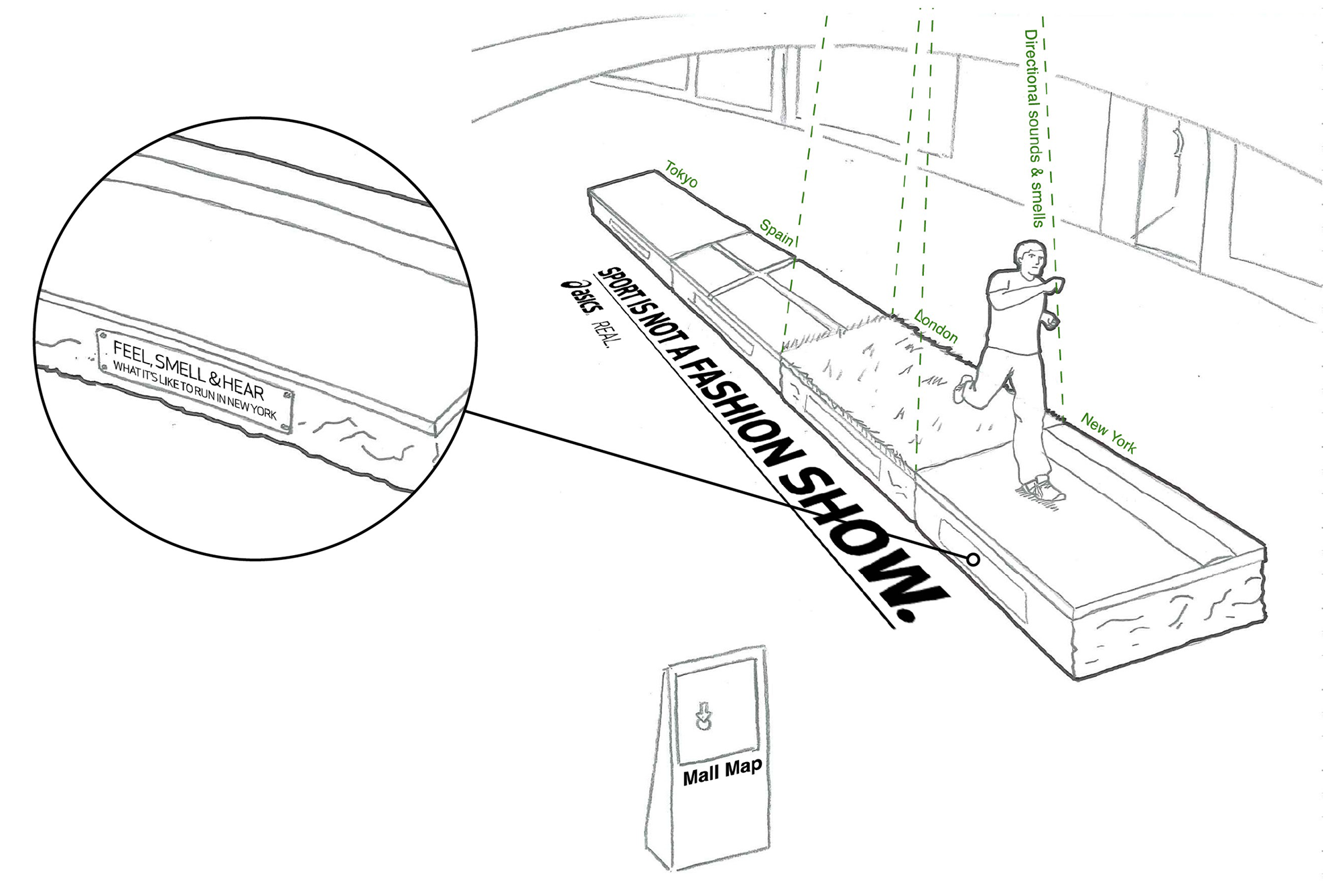 FEEL, SMELL & HEAR
WHAT IT'S LIKE TO RUN IN NEW YORK

Tokyo

Spain

London

New York

Directional sounds & smells

SPORT IS NOT A FASHION SHOW.

asics REAL.

Mall Map