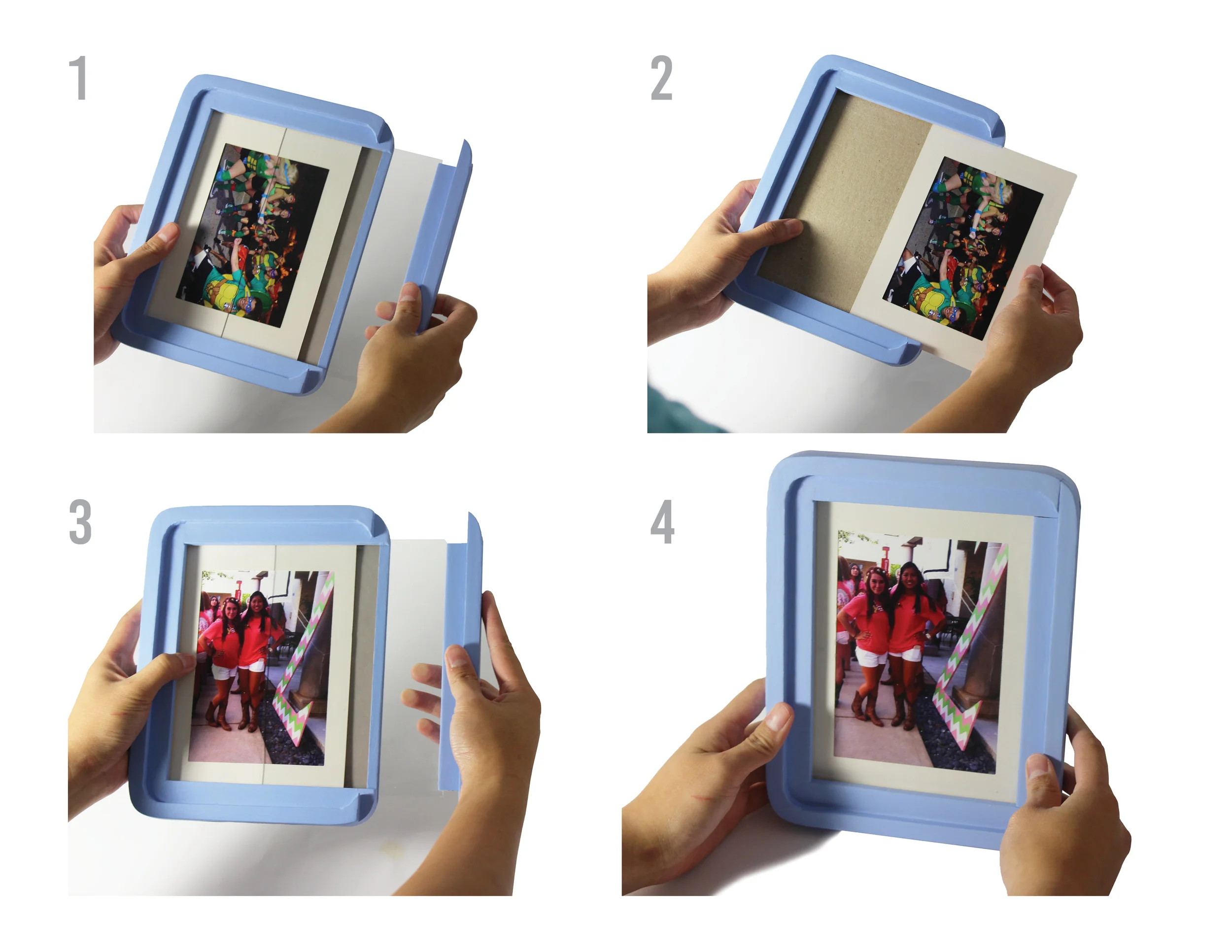 1

2

3

4