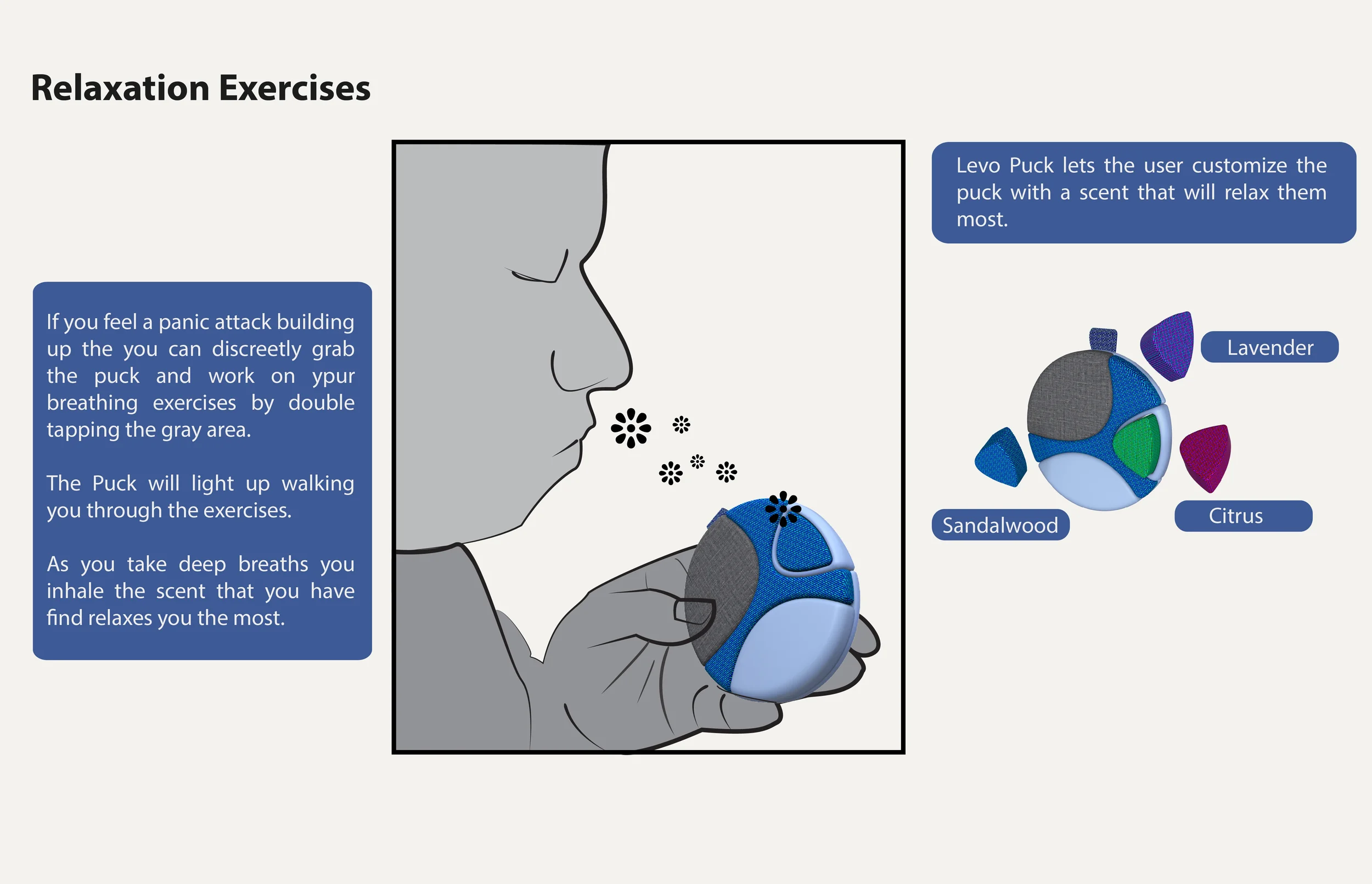 Relaxation Exercises

If you feel a panic attack building up the you can discreetly grab the puck and work on ypur breathing exercises by double tapping the gray area.

The Puck will light up walking you through the exercises.

As you take deep breaths you inhale the scent that you have find relaxes you the most.

Levo Puck lets the user customize the puck with a scent that will relax them most.

Lavender

Sandalwood

Citrus