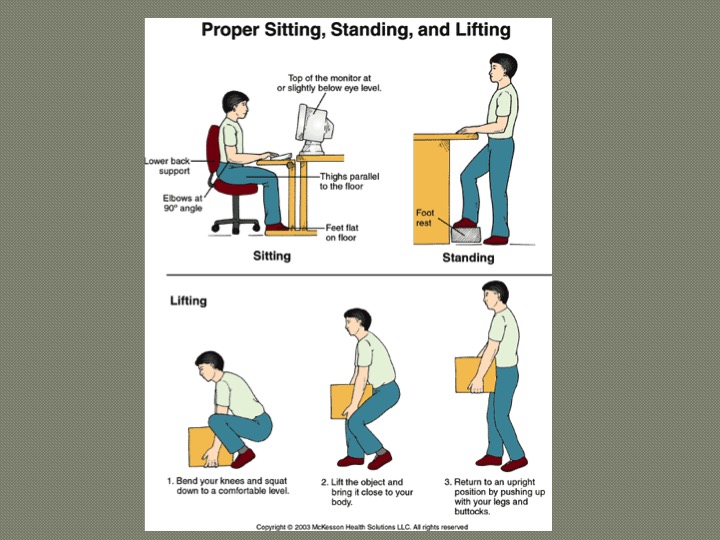 Proper Sitting, Standing, and Lifting

Top of the monitor at or slightly below eye level.

Lower back support

Elbows at 90° angle

Thighs parallel to the floor

Feet flat on floor

Sitting

Foot rest

Standing

Lifting

1. Bend your knees and squat down to a comfortable level.

2. Lift the object and bring it close to your body.

3. Return to an upright position by pushing up with your legs and buttocks.

Copyright © 2003 McKesson Health Solutions LLC. All rights reserved