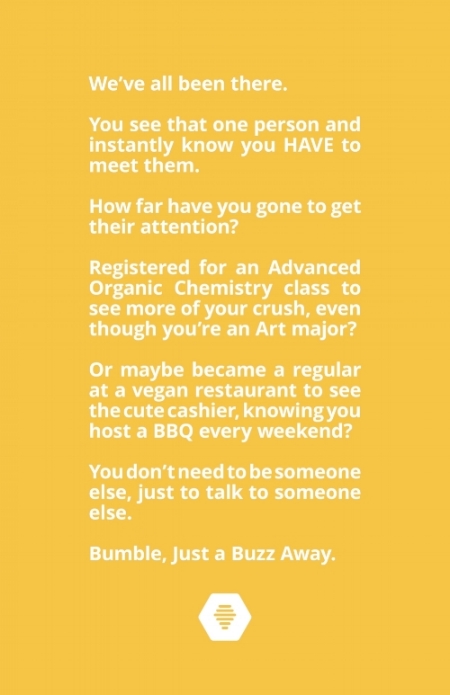 We've all been there.

You see that one person and instantly know you HAVE to meet them.

How far have you gone to get their attention?

Registered for an Advanced Organic Chemistry class to see more of your crush, even though you're an Art major?

Or maybe became a regular at a vegan restaurant to see the cute cashier, knowing you host a BBQ every weekend?

You don't need to be someone else, just to talk to someone else.

Bumble, Just a Buzz Away.