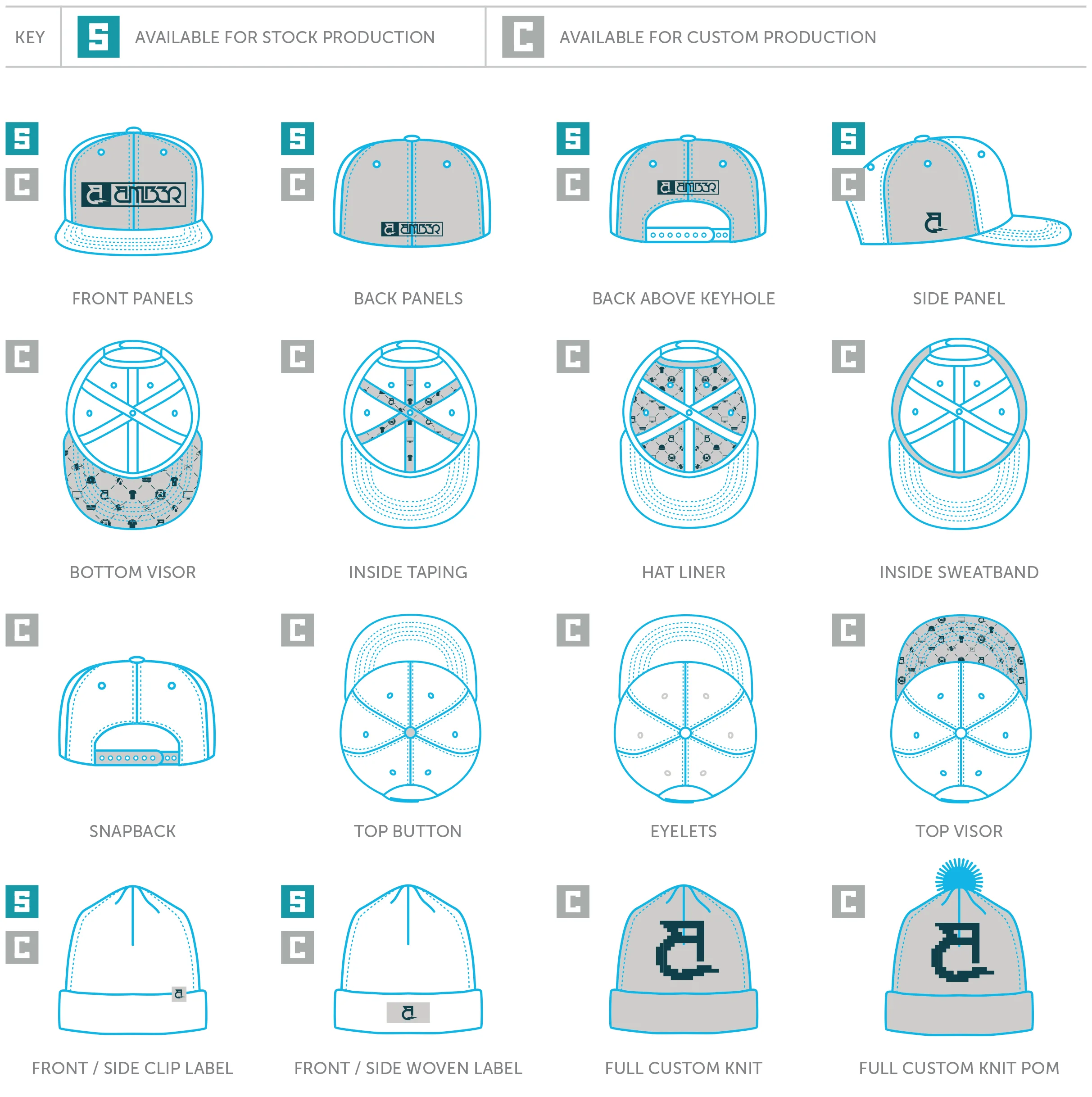 KEY S AVAILABLE FOR STOCK PRODUCTION C AVAILABLE FOR CUSTOM PRODUCTION

S C AMB3R FRONT PANELS

S C AMB3R BACK PANELS

S C AMB3R BACK ABOVE KEYHOLE

S C SIDE PANEL

C BOTTOM VISOR

C INSIDE TAPING

C HAT LINER

C INSIDE SWEATBAND

C SNAPBACK

C TOP BUTTON

C EYELETS

C TOP VISOR

S C FRONT / SIDE CLIP LABEL

S C FRONT / SIDE WOVEN LABEL

C FULL CUSTOM KNIT

C FULL CUSTOM KNIT POM