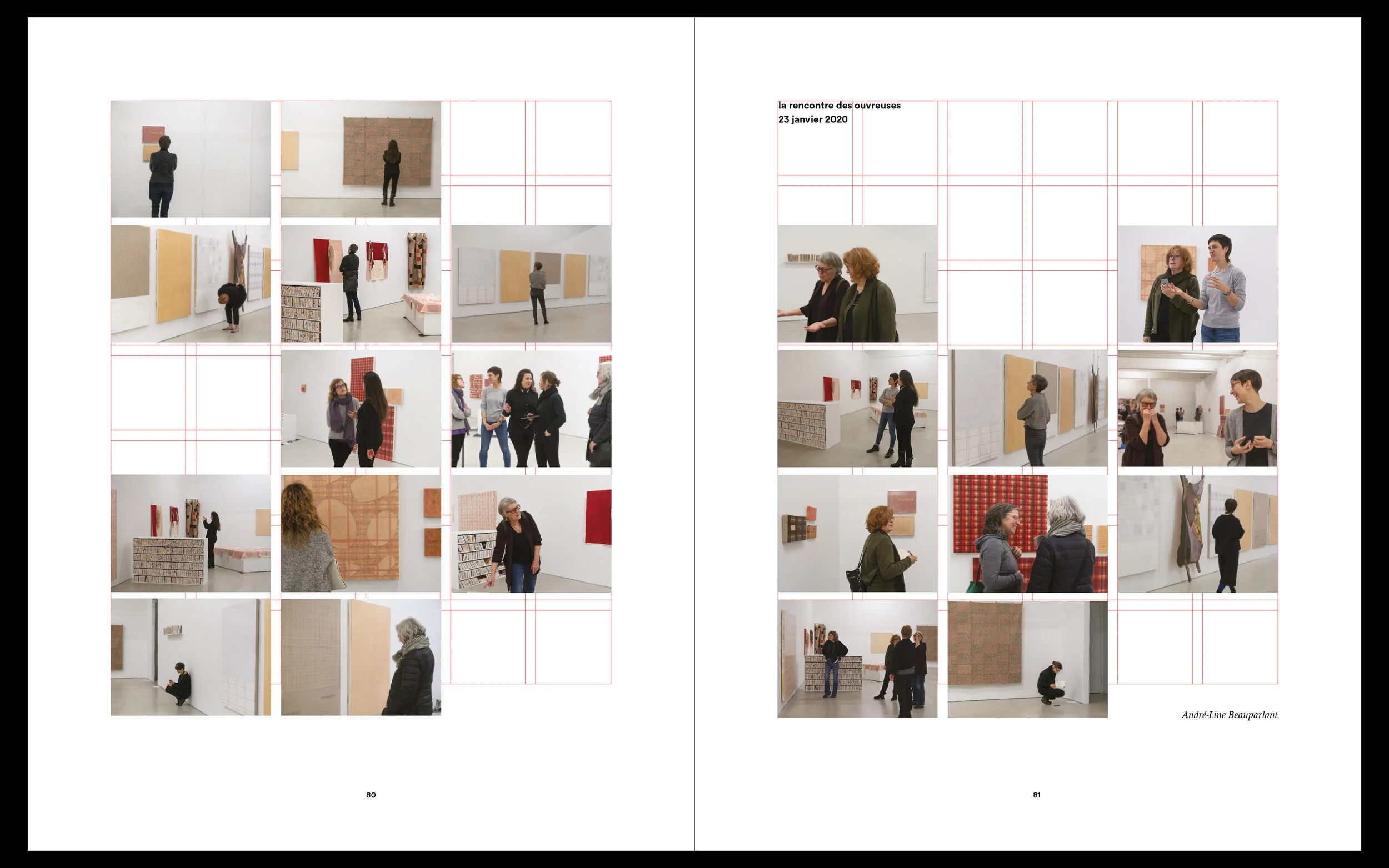 80

la rencontre des ouvreuses
23 janvier 2020

André-Line Beauparlant

81