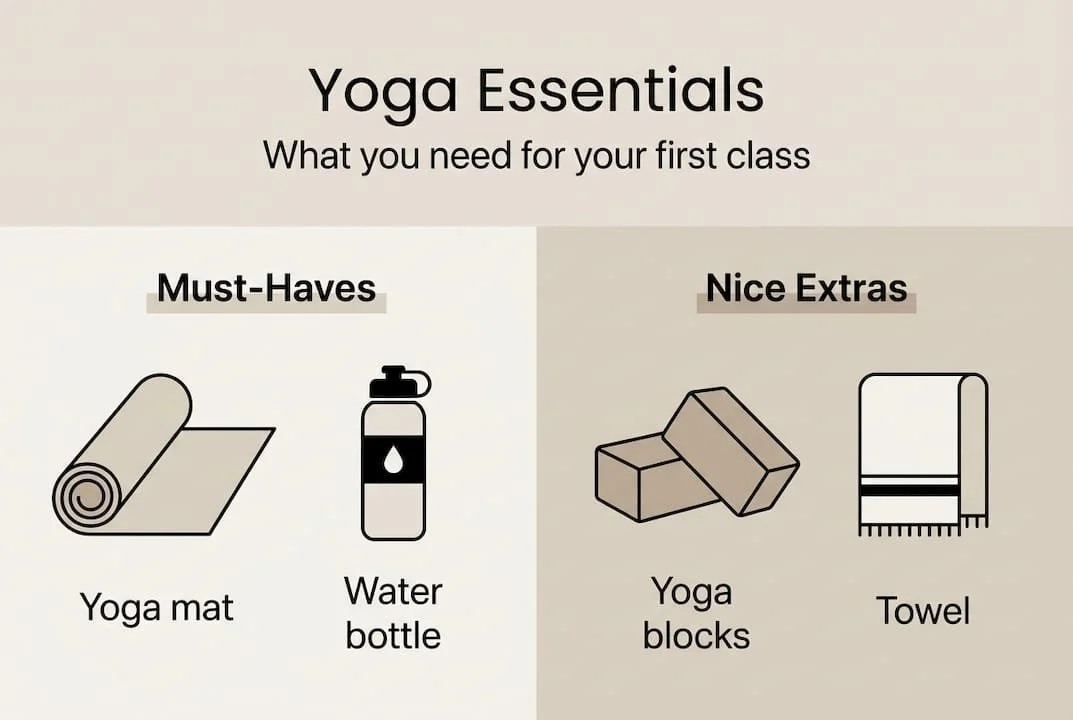 Yoga Essentials
What you need for your first class

Must-Haves

Yoga mat

Water bottle

Nice Extras

Yoga blocks

Towel