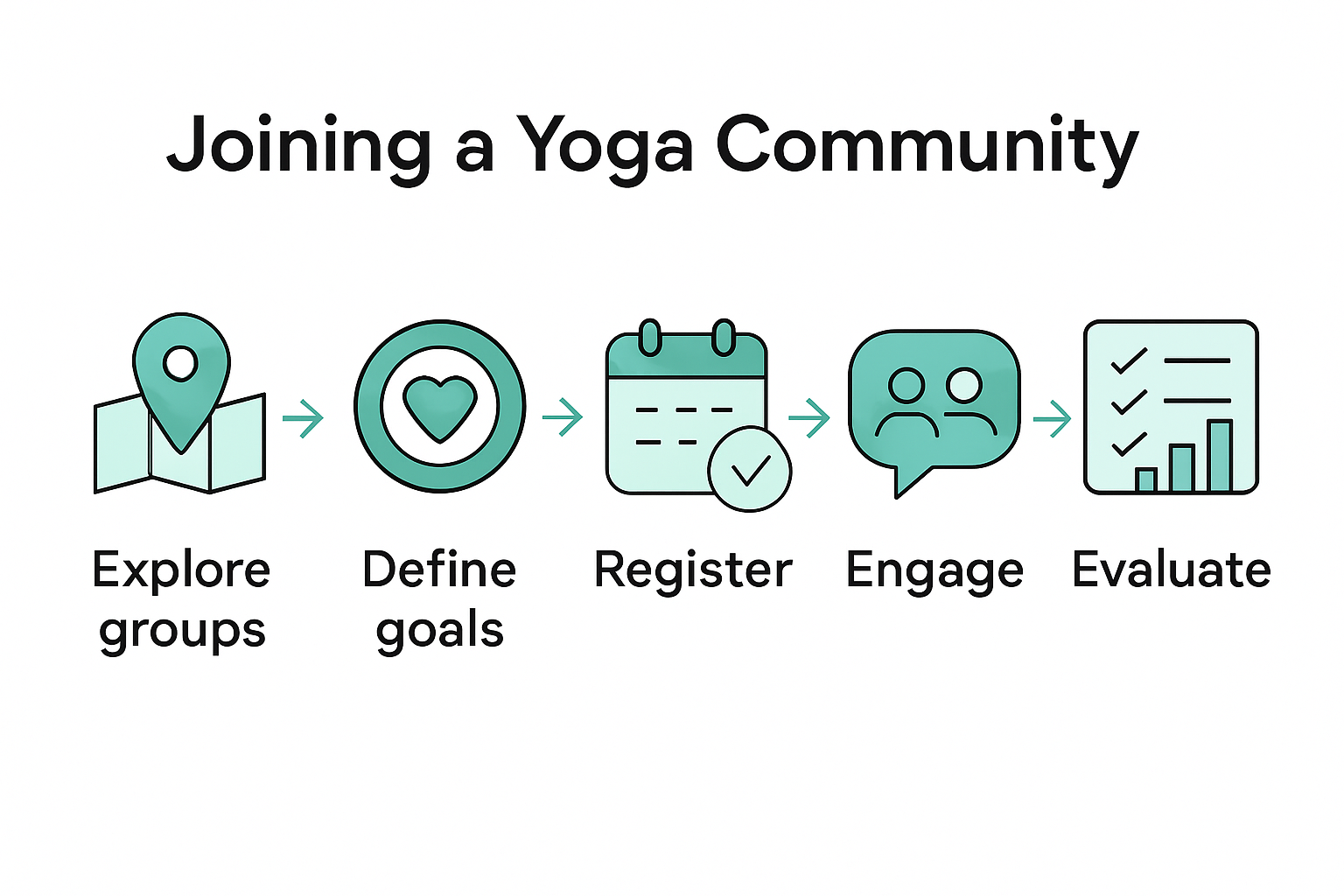 Joining a Yoga Community

Explore groups

Define goals

Register

Engage

Evaluate