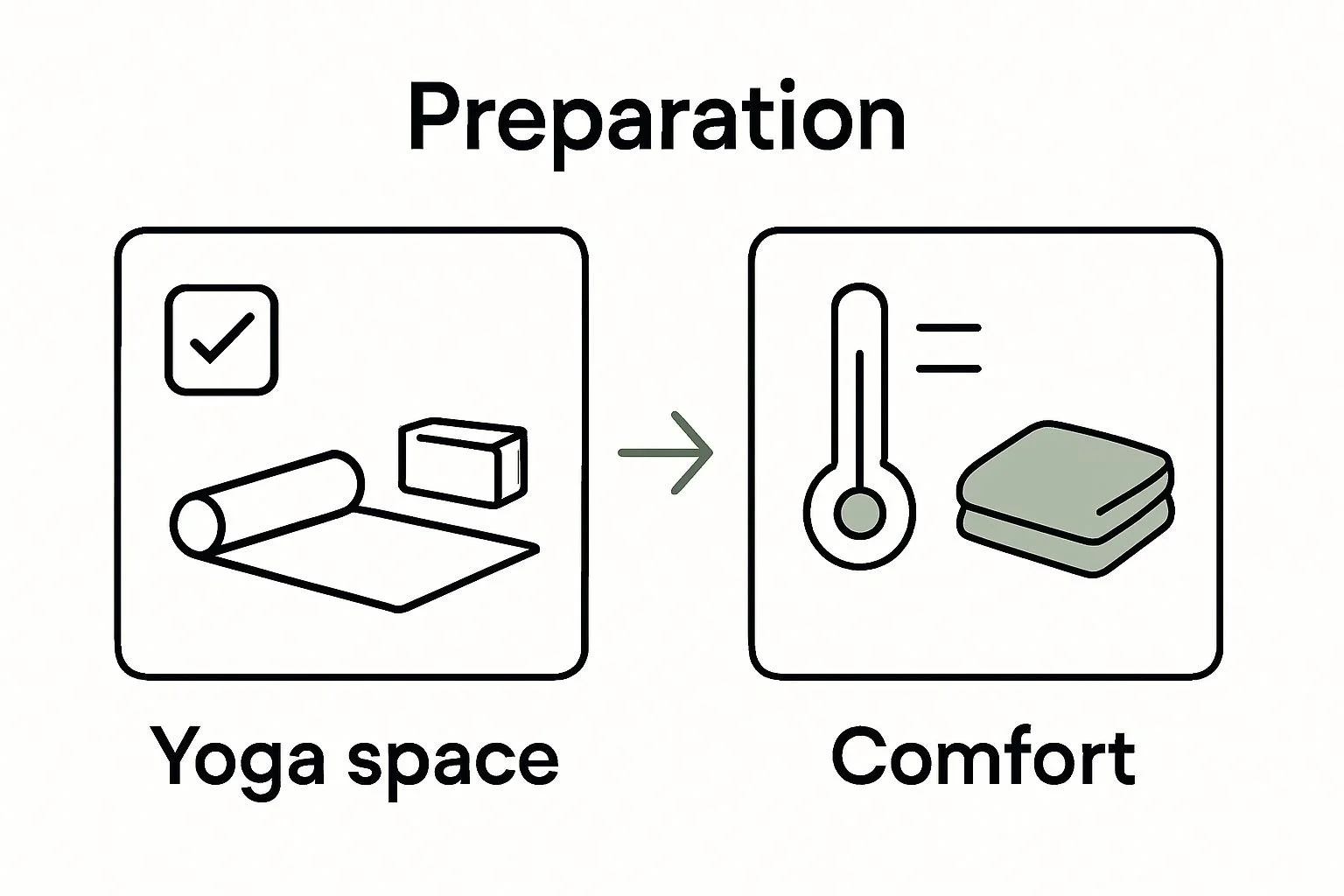 Preparation

Yoga space

Comfort