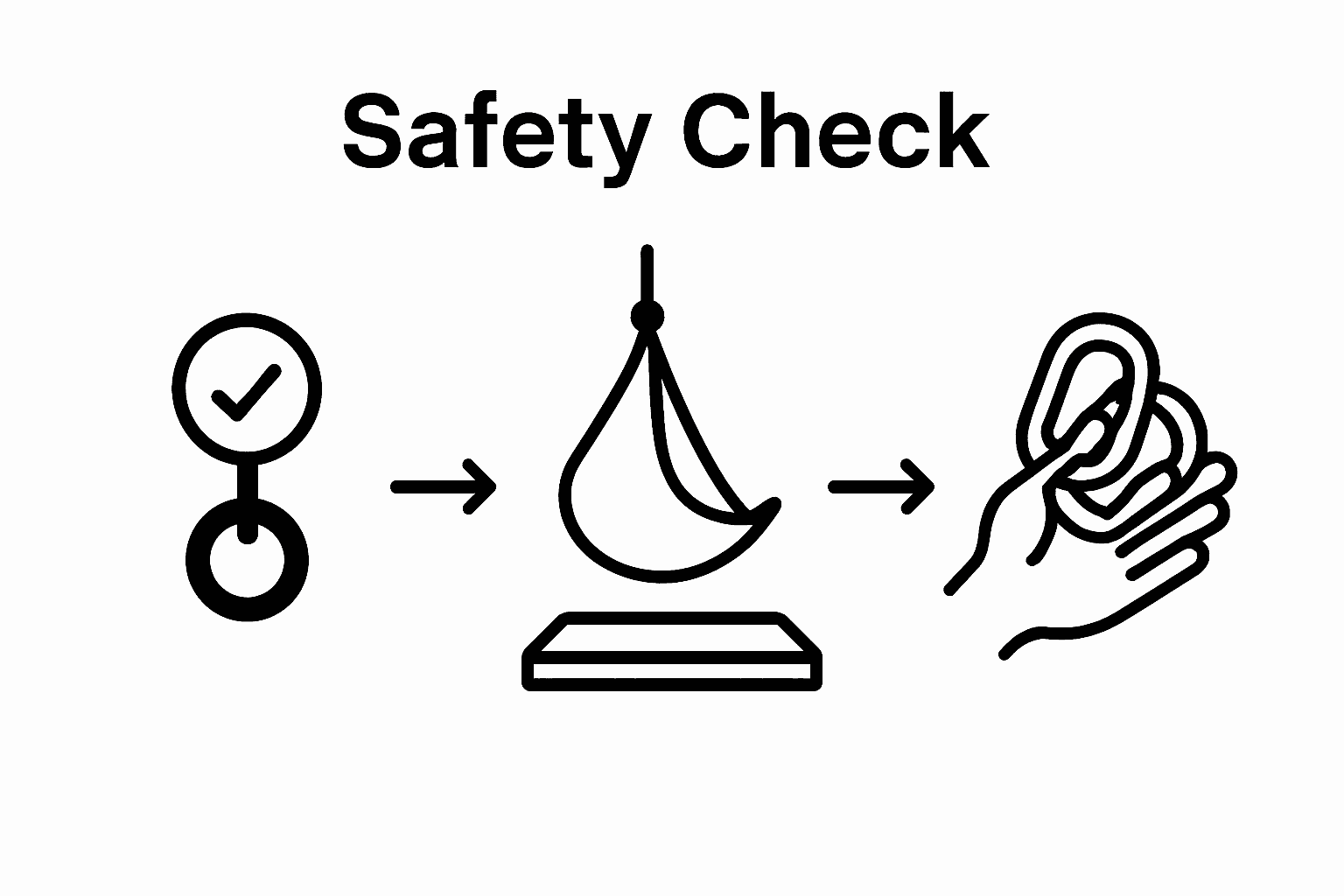 Safety Check