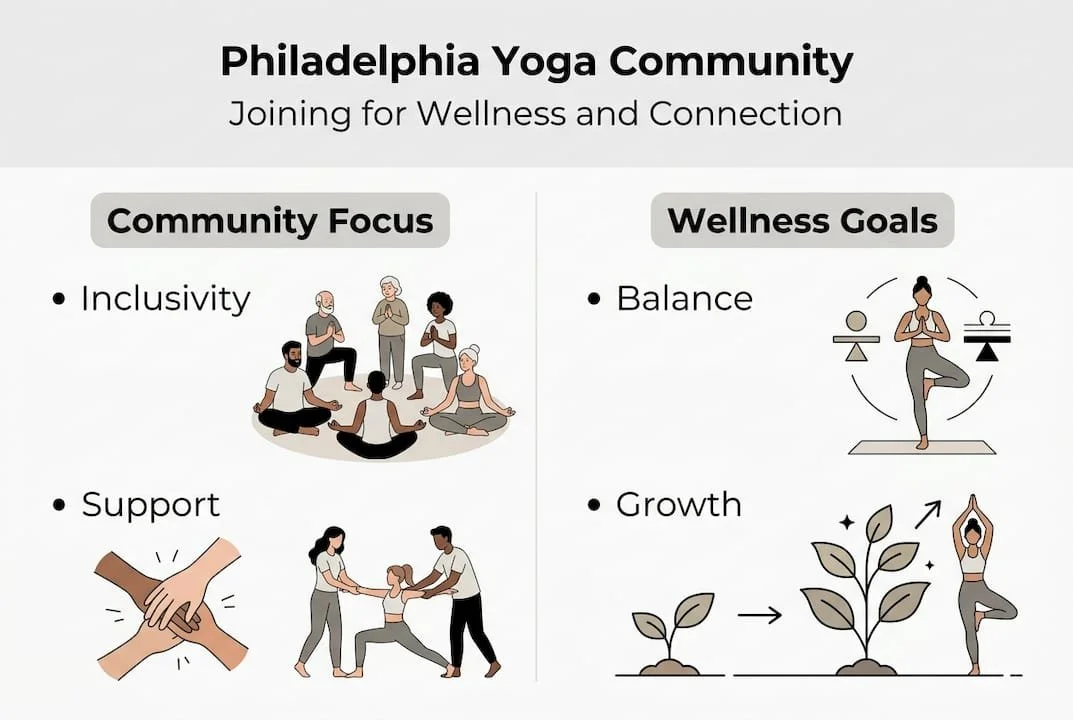 Philadelphia Yoga Community
Joining for Wellness and Connection

Community Focus

• Inclusivity

• Support

Wellness Goals

• Balance

• Growth