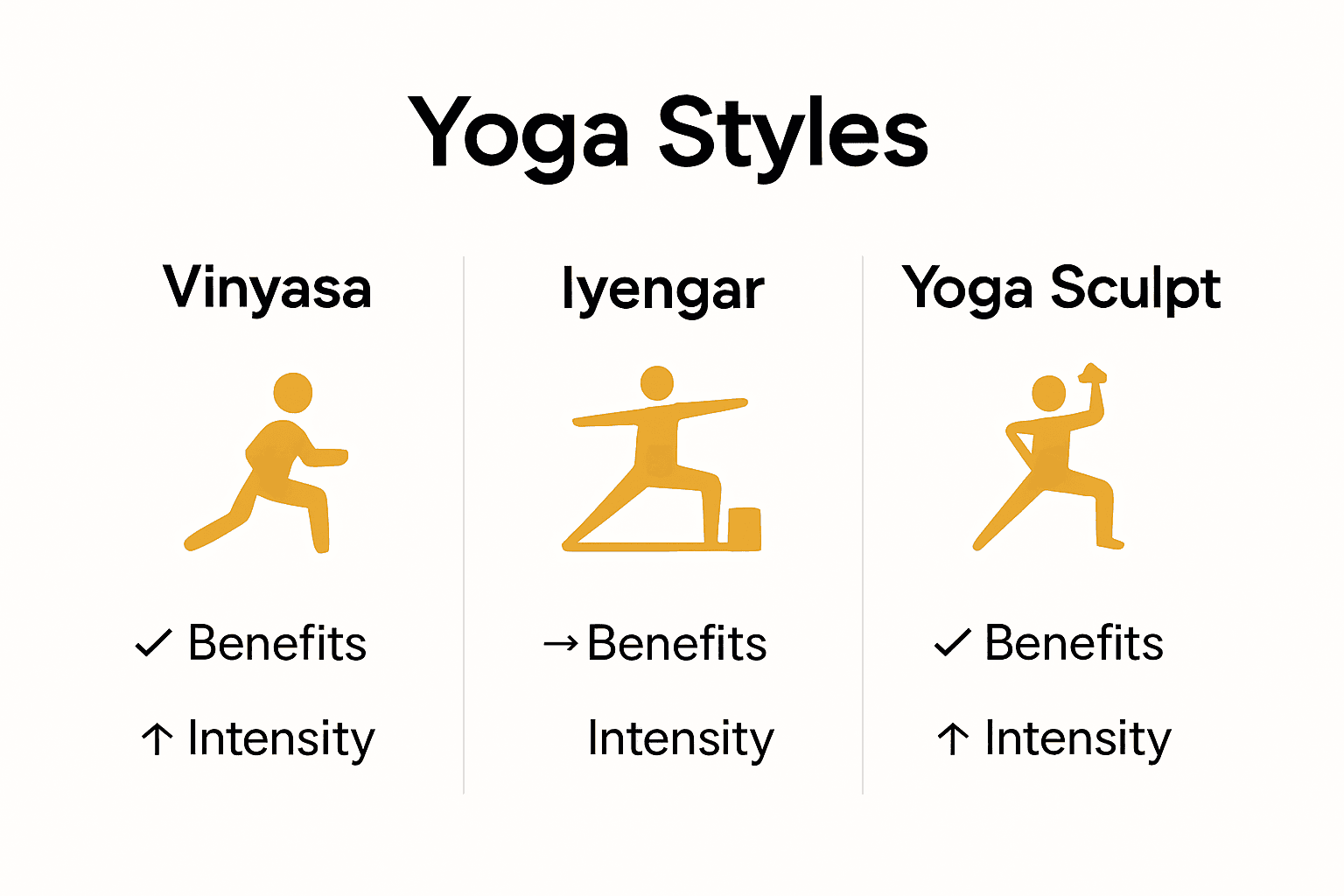 Yoga Styles

Vinyasa

✓ Benefits

↑ Intensity

Iyengar

→ Benefits

Intensity

Yoga Sculpt

✓ Benefits

↑ Intensity