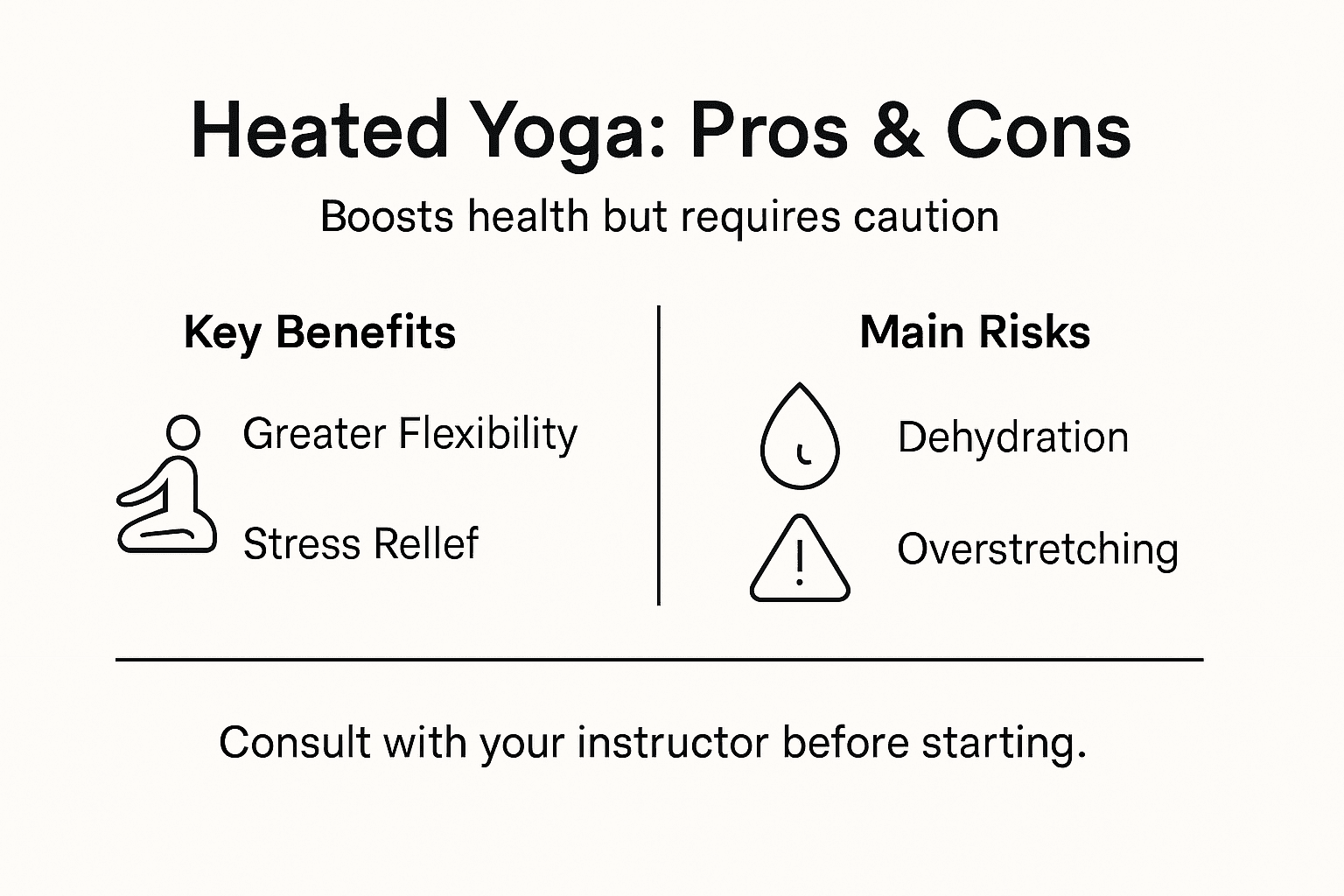 Heated Yoga: Pros & Cons

Boosts health but requires caution

Key Benefits

Greater Flexibility

Stress Rellef

Main Risks

Dehydration

Overstretching

Consult with your instructor before starting.