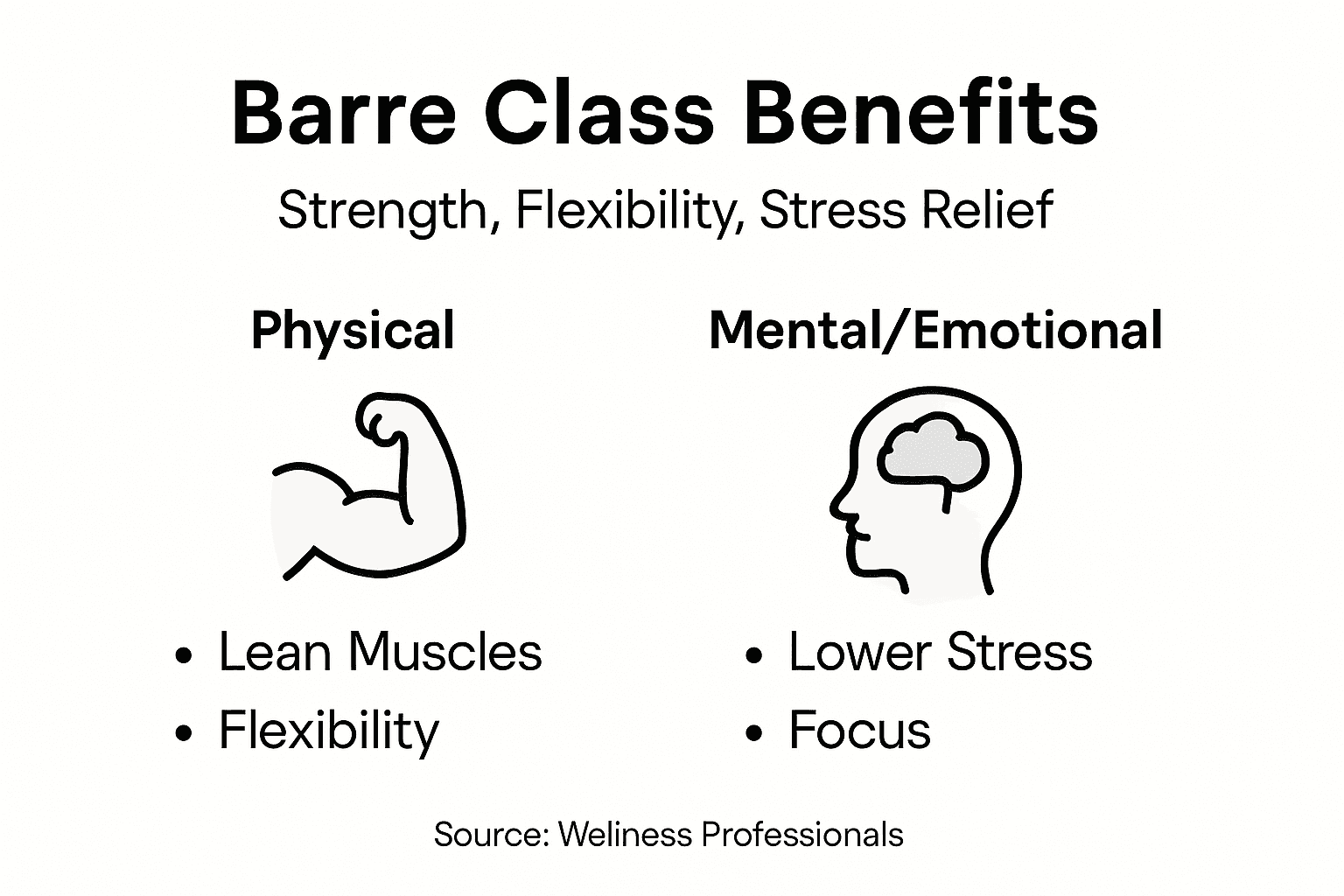 Barre Class Benefits

Strength, Flexibility, Stress Relief

Physical

• Lean Muscles
• Flexibility

Mental/Emotional

• Lower Stress
• Focus

Source: Weliness Professionals