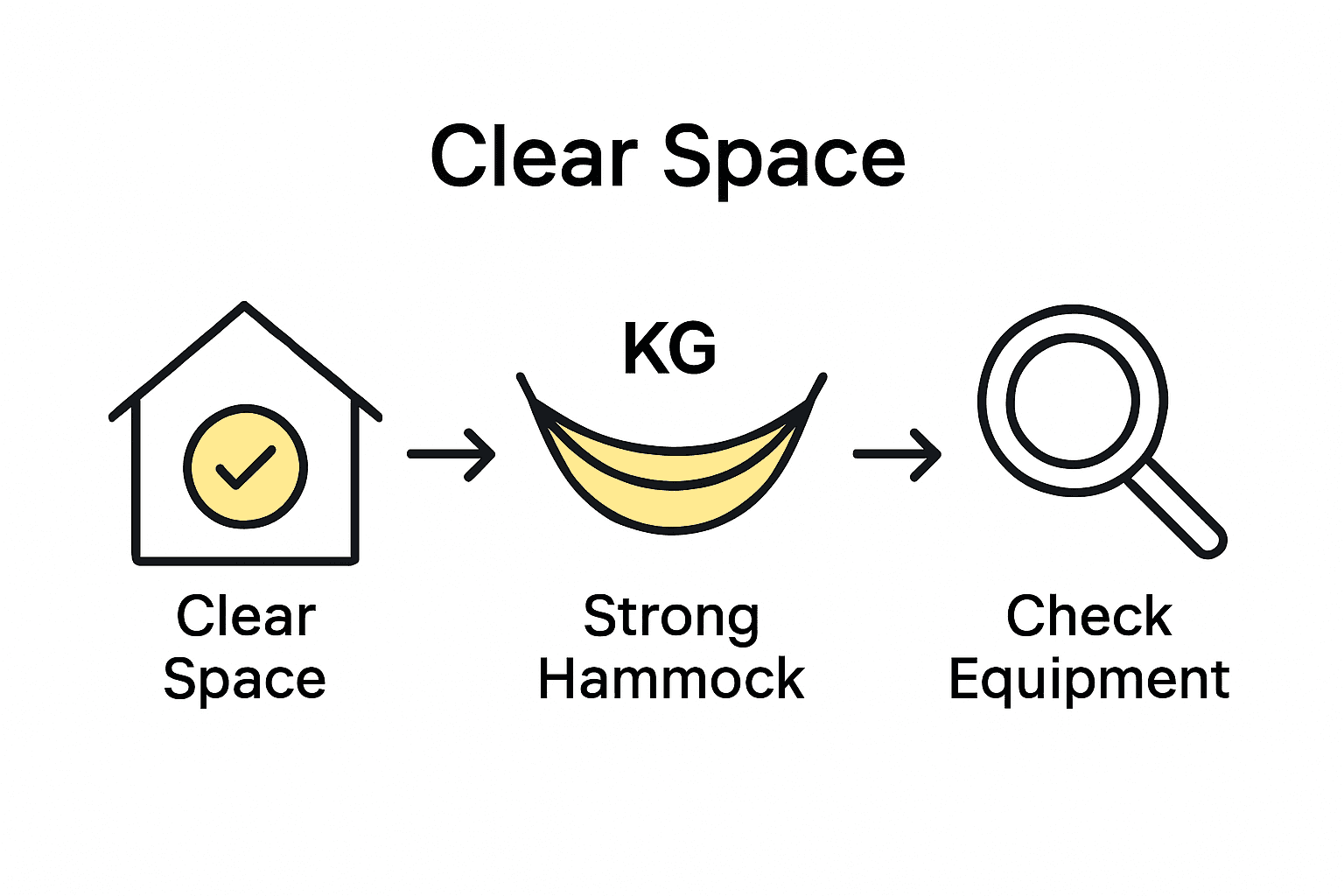 Clear Space

KG

Clear Space

Strong Hammock

Check Equipment