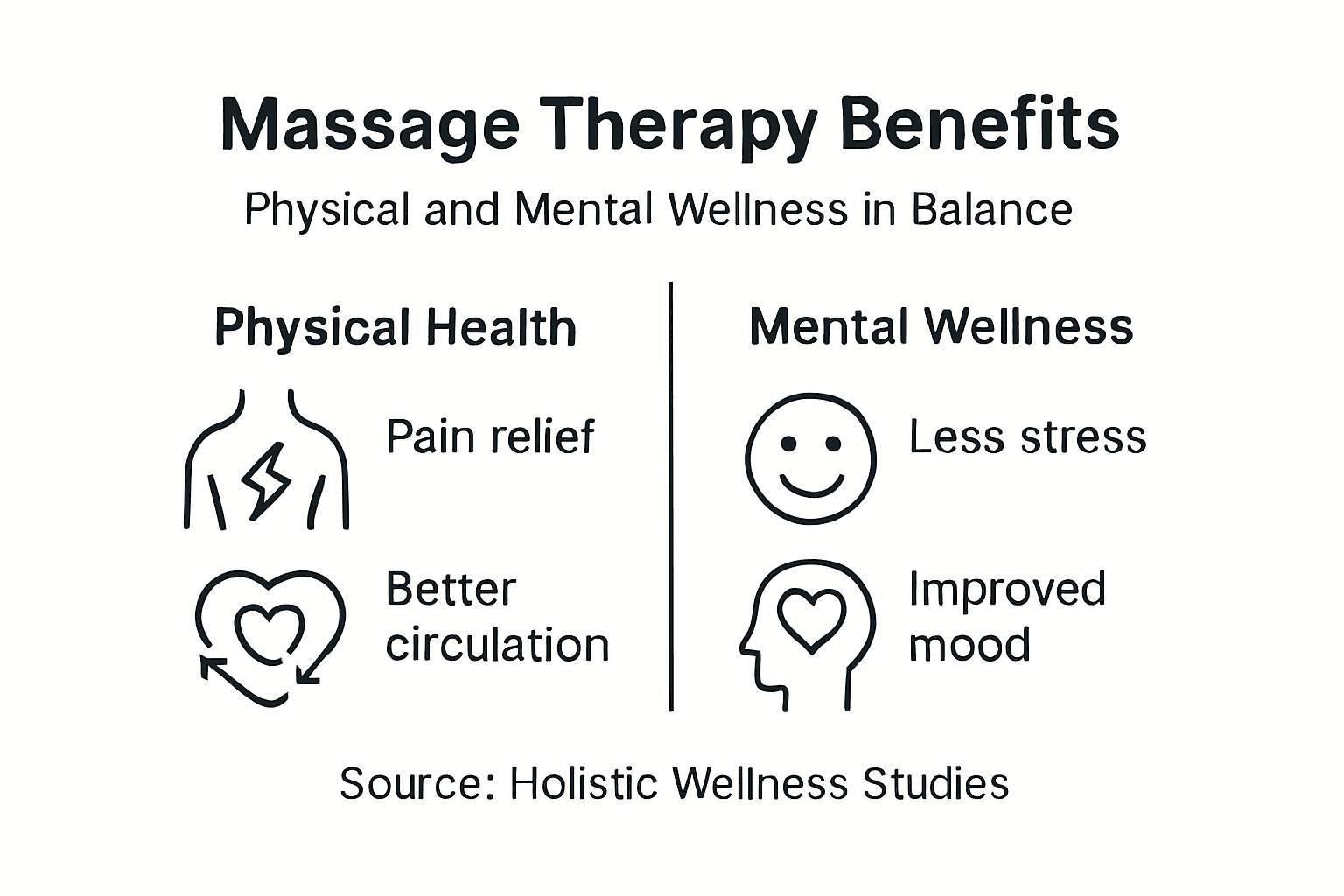 Massage Therapy Benefits

Physical and Mental Wellness in Balance

Physical Health

Pain relief

Better circulation

Mental Wellness

Less stress

Improved mood

Source: Holistic Wellness Studies