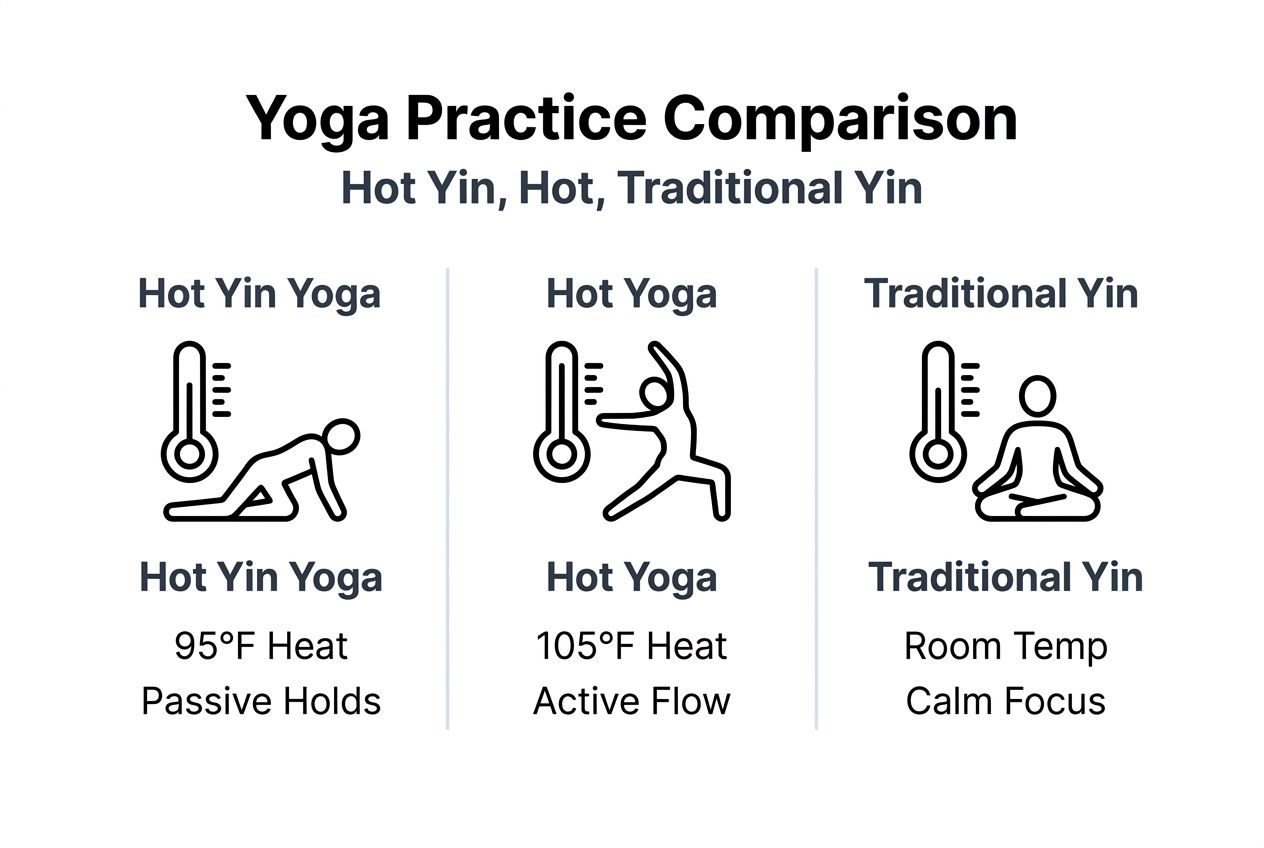 Yoga Practice Comparison
Hot Yin, Hot, Traditional Yin

Hot Yin Yoga

Hot Yin Yoga
95°F Heat
Passive Holds

Hot Yoga

Hot Yoga
105°F Heat
Active Flow

Traditional Yin

Traditional Yin
Room Temp
Calm Focus