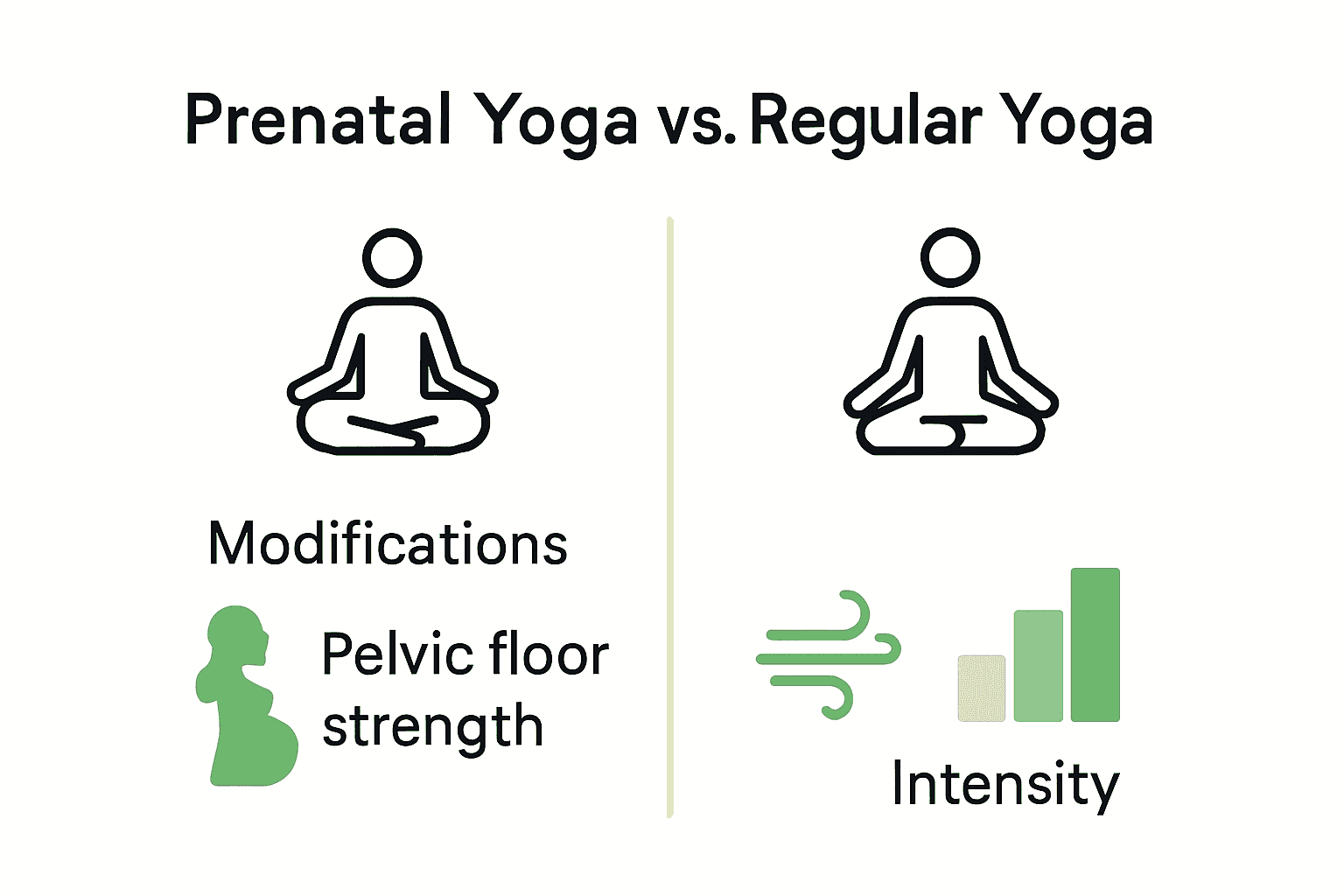 Prenatal Yoga vs. Regular Yoga

Modifications

Pelvic floor strength

Intensity