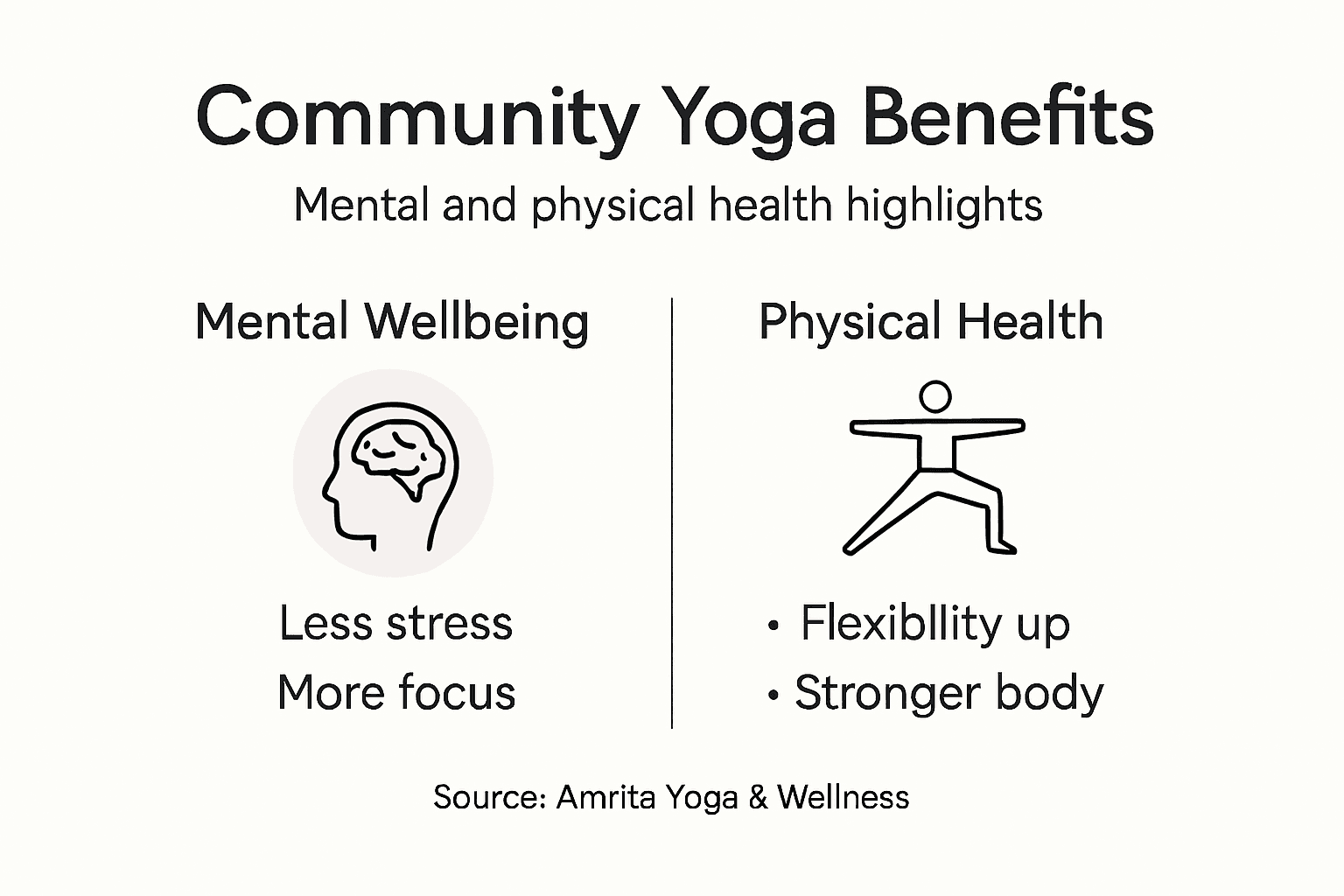 Community Yoga Benefits

Mental and physical health highlights

Mental Wellbeing

Less stress

More focus

Physical Health

• Flexibllity up

• Stronger body

Source: Amrita Yoga & Wellness