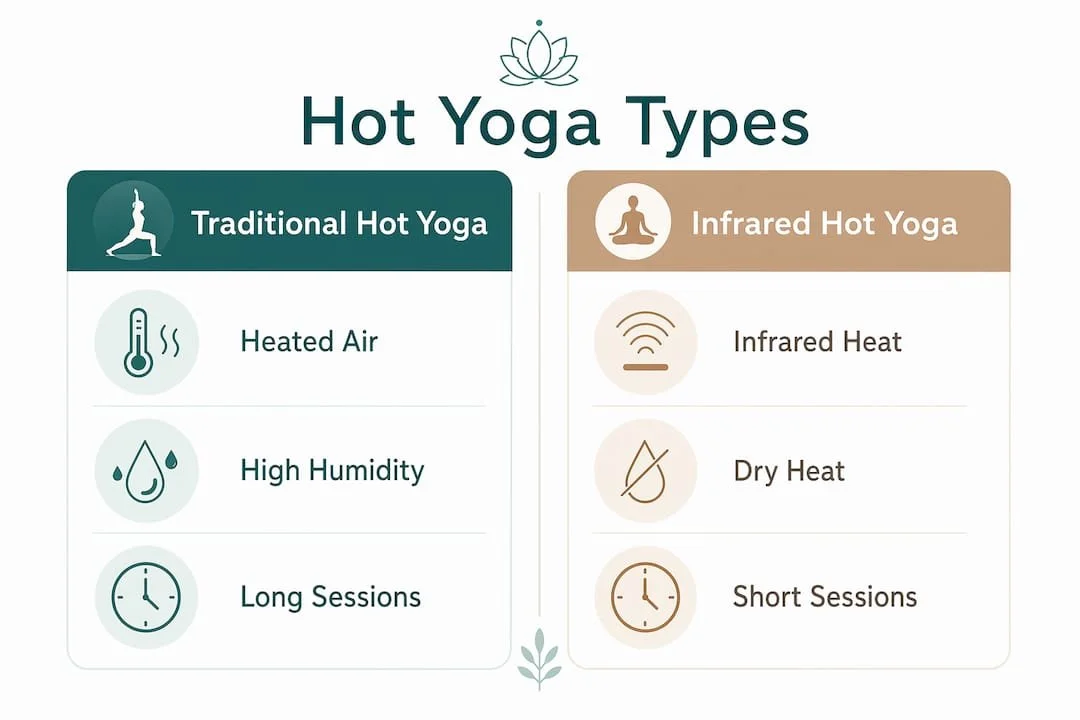 Hot Yoga Types

Traditional Hot Yoga

Heated Air

High Humidity

Long Sessions

Infrared Hot Yoga

Infrared Heat

Dry Heat

Short Sessions