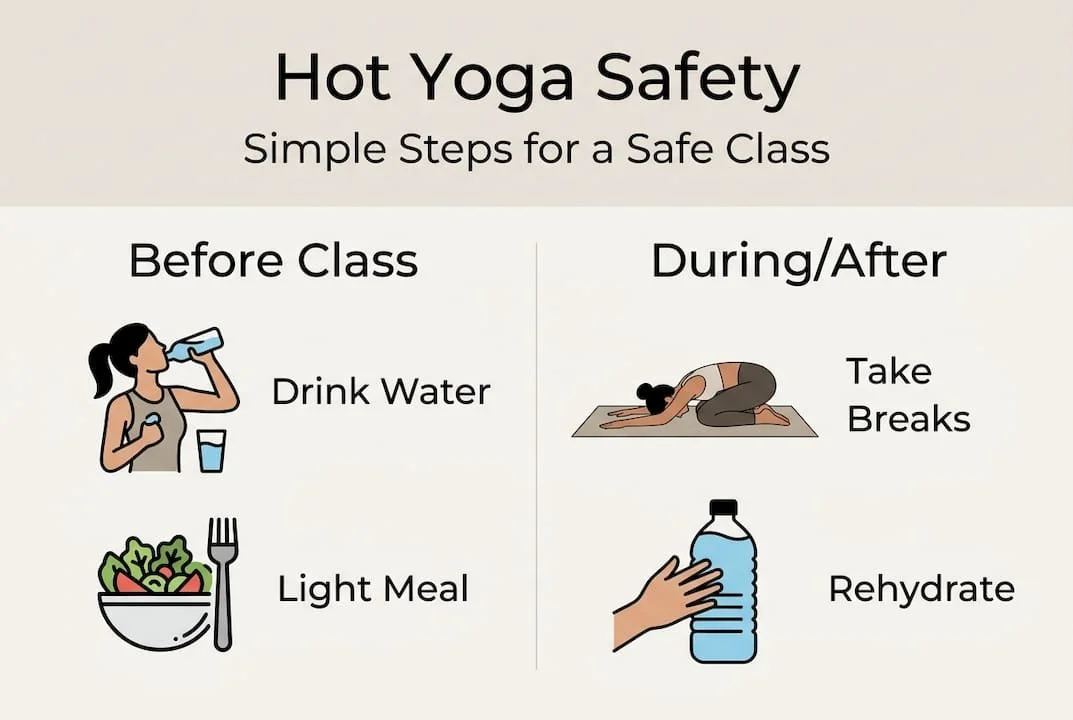 Hot Yoga Safety
Simple Steps for a Safe Class

Before Class

Drink Water

Light Meal

During/After

Take Breaks

Rehydrate