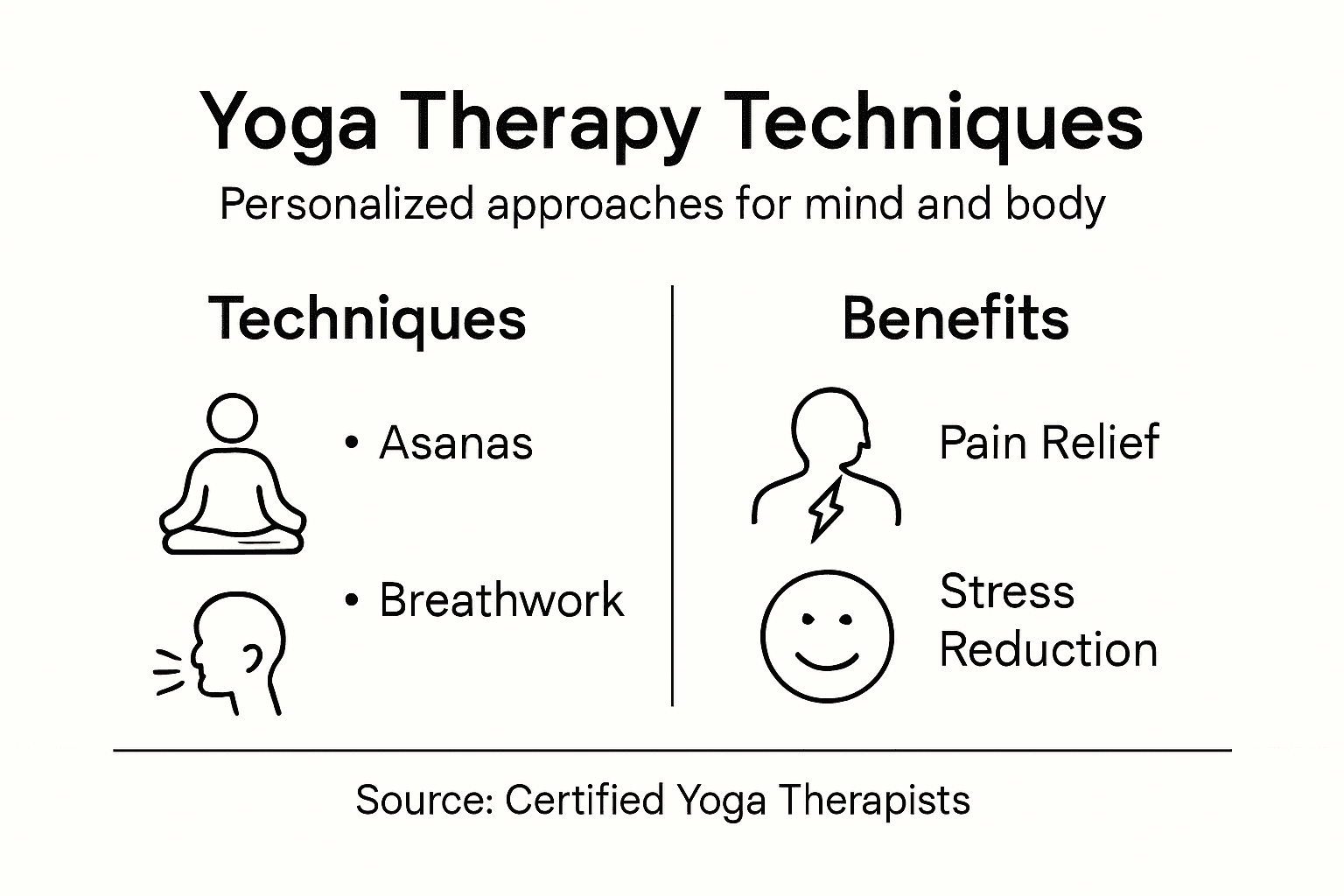 Yoga Therapy Techniques

Personalized approaches for mind and body

Techniques

• Asanas

• Breathwork

Benefits

Pain Relief

Stress Reduction

Source: Certified Yoga Therapists