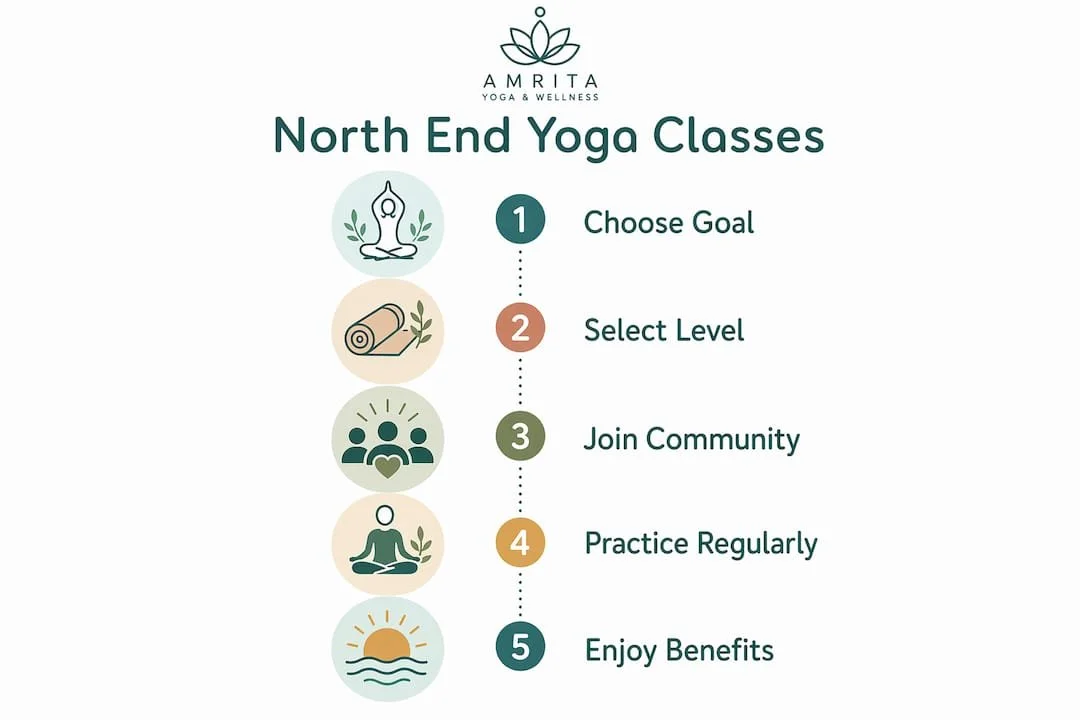 AMRITA
YOGA & WELLNESS

North End Yoga Classes

1 Choose Goal

2 Select Level

3 Join Community

4 Practice Regularly

5 Enjoy Benefits