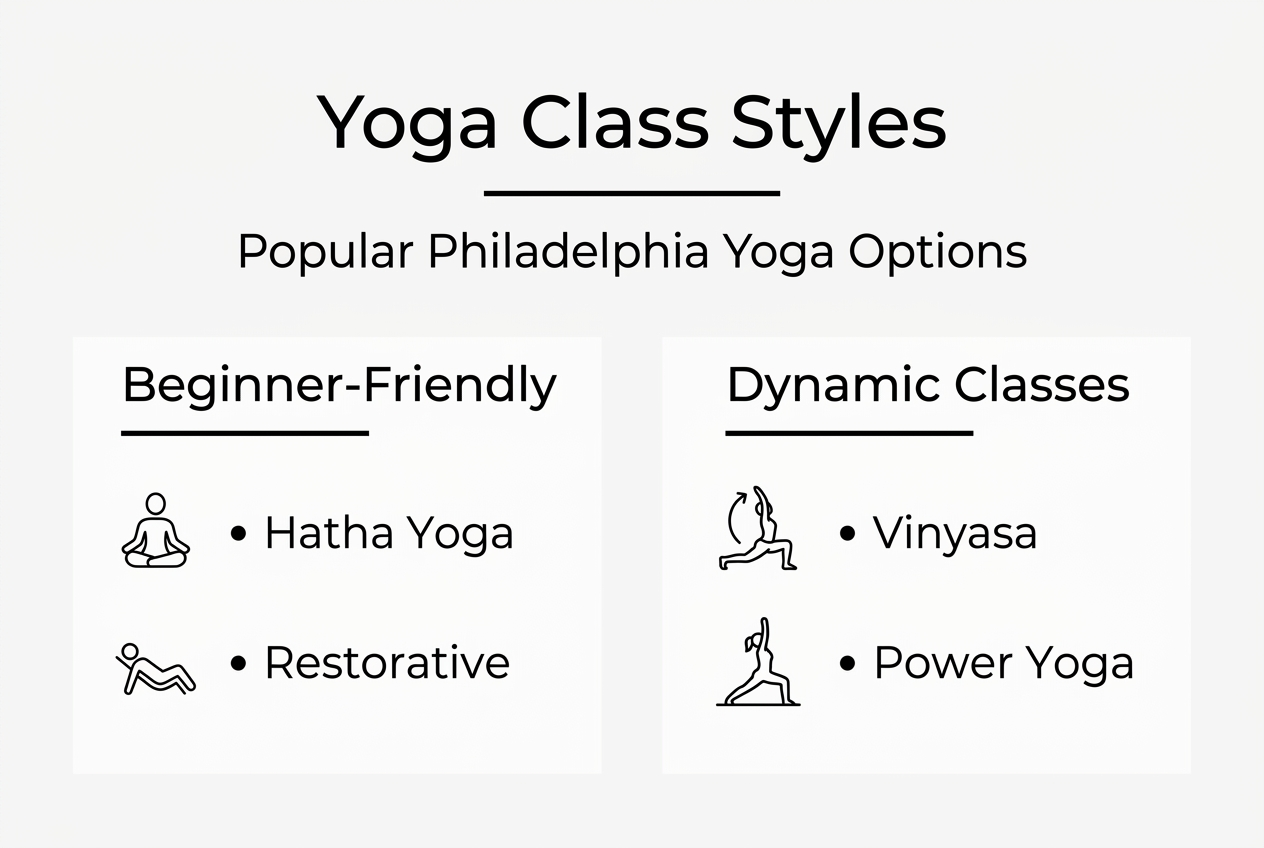 Yoga Class Styles

Popular Philadelphia Yoga Options

Beginner-Friendly

• Hatha Yoga

• Restorative

Dynamic Classes

• Vinyasa

• Power Yoga