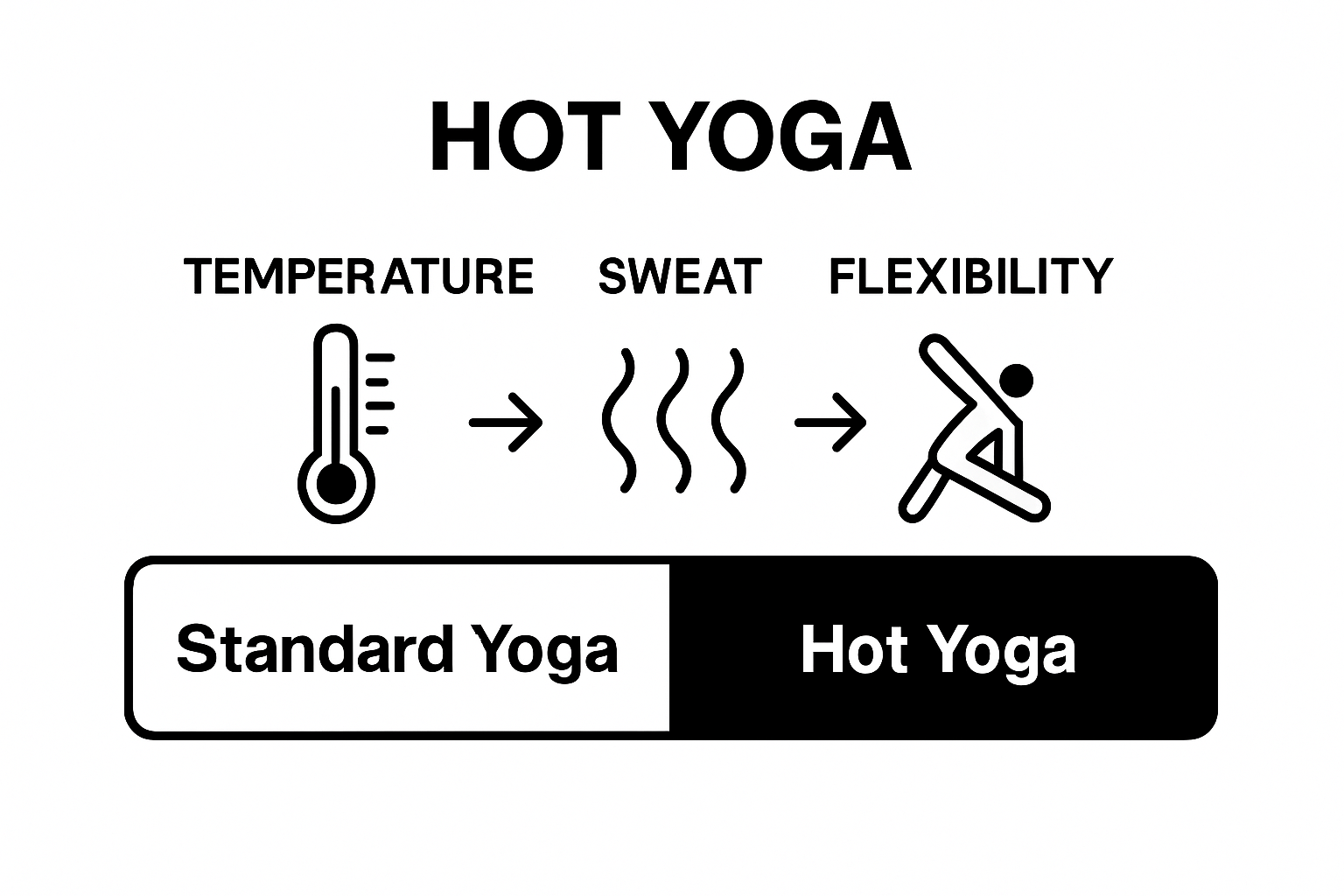 HOT YOGA

TEMPERATURE SWEAT FLEXIBILITY

Standard Yoga Hot Yoga