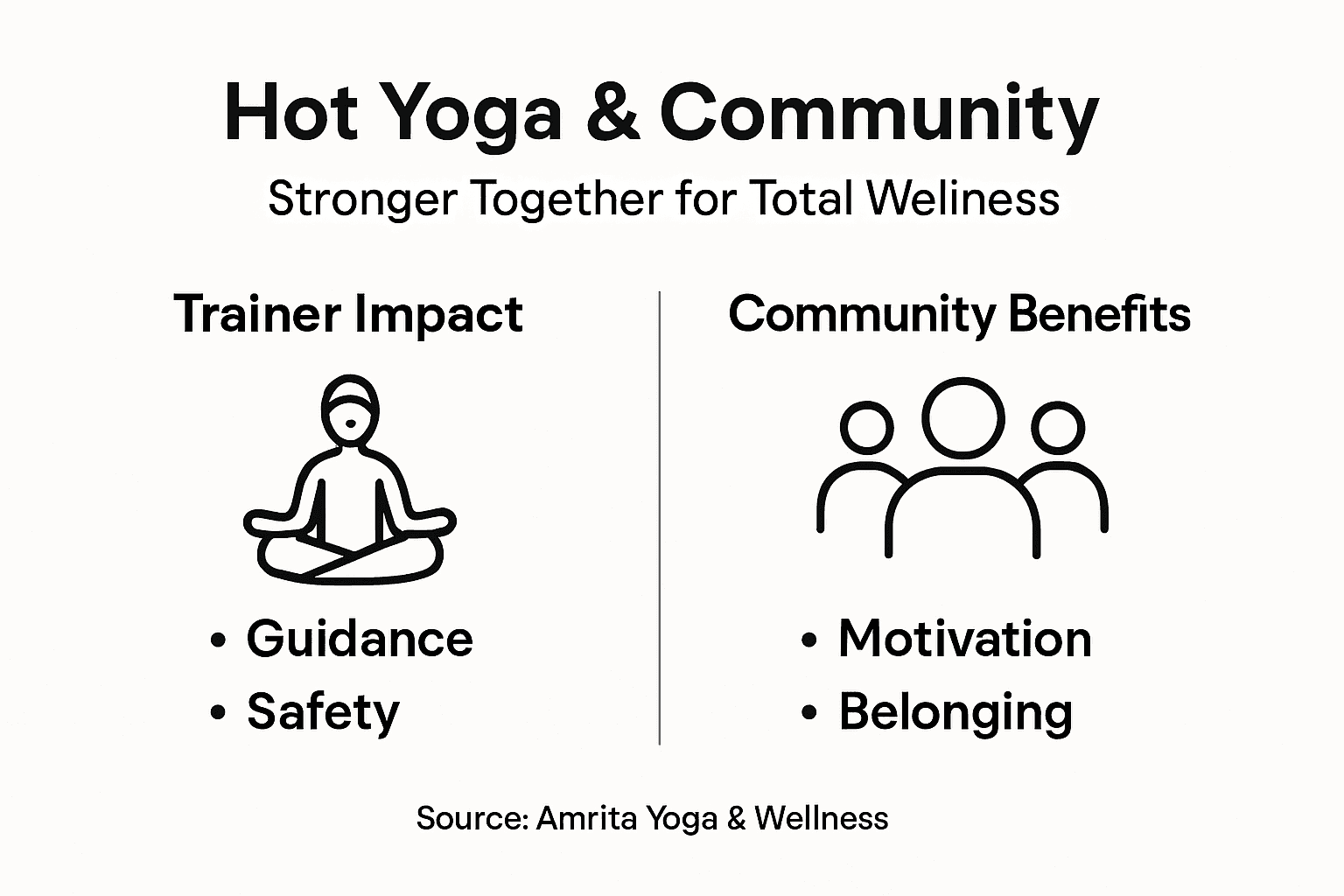 Hot Yoga & Community

Stronger Together for Total Weliness

Trainer Impact

• Guidance
• Safety

Community Benefits

• Motivation
• Belonging

Source: Amrita Yoga & Wellness