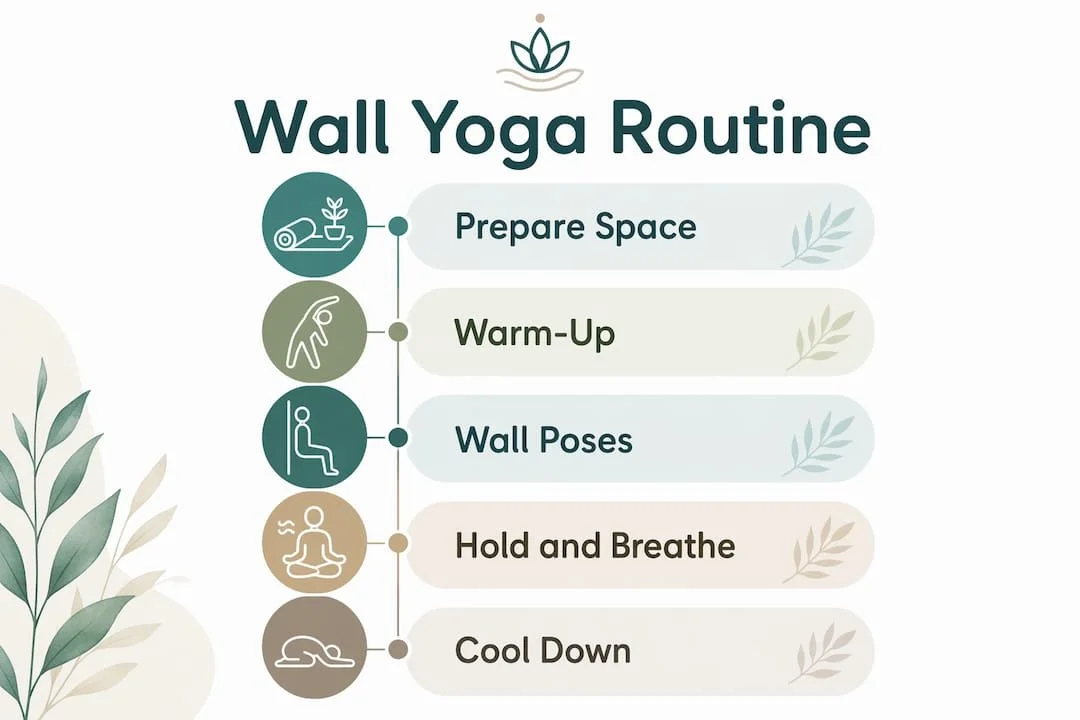 Wall Yoga Routine

Prepare Space

Warm-Up

Wall Poses

Hold and Breathe

Cool Down