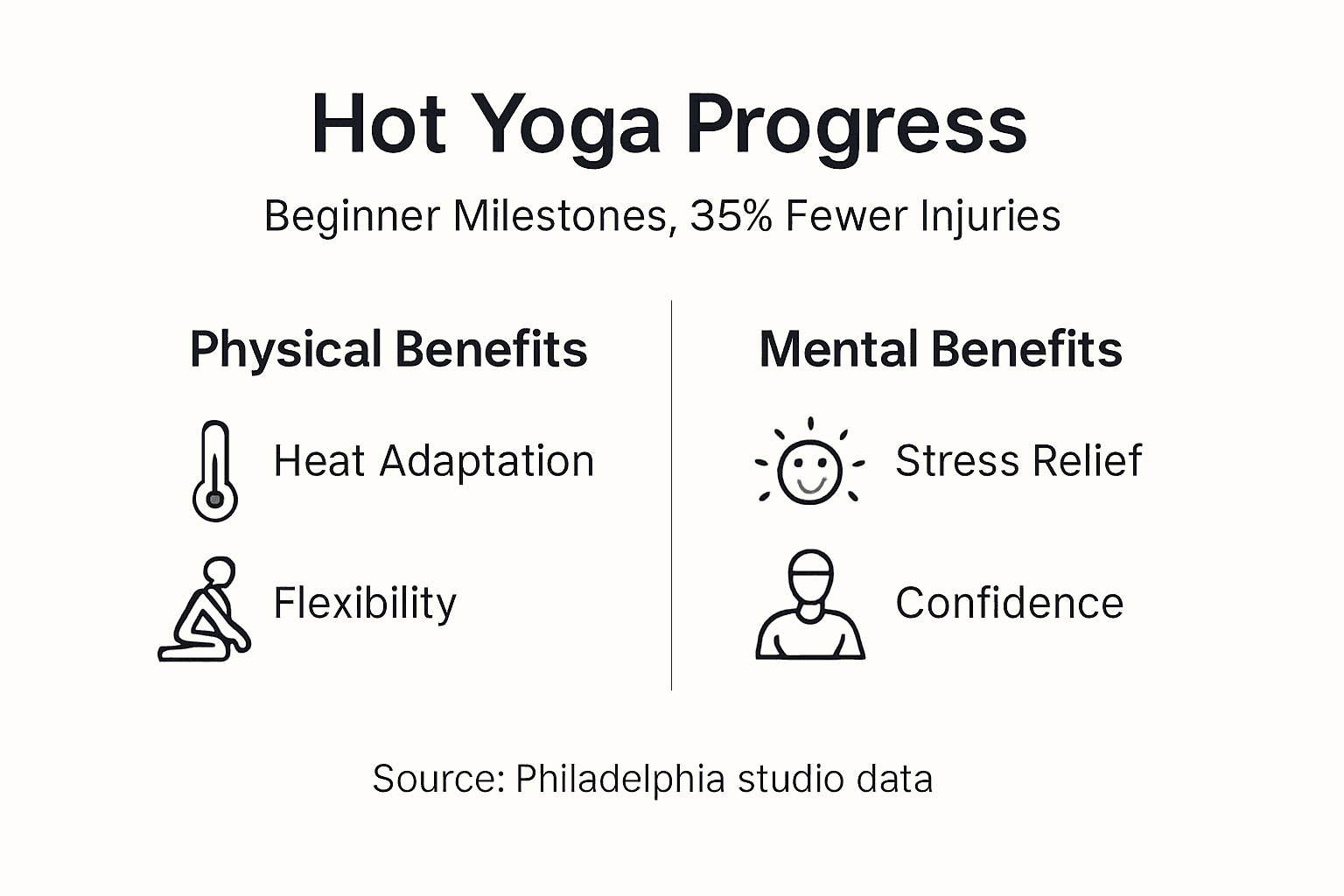 Hot Yoga Progress

Beginner Milestones, 35% Fewer Injuries

Physical Benefits

Heat Adaptation

Flexibility

Mental Benefits

Stress Relief

Confidence

Source: Philadelphia studio data