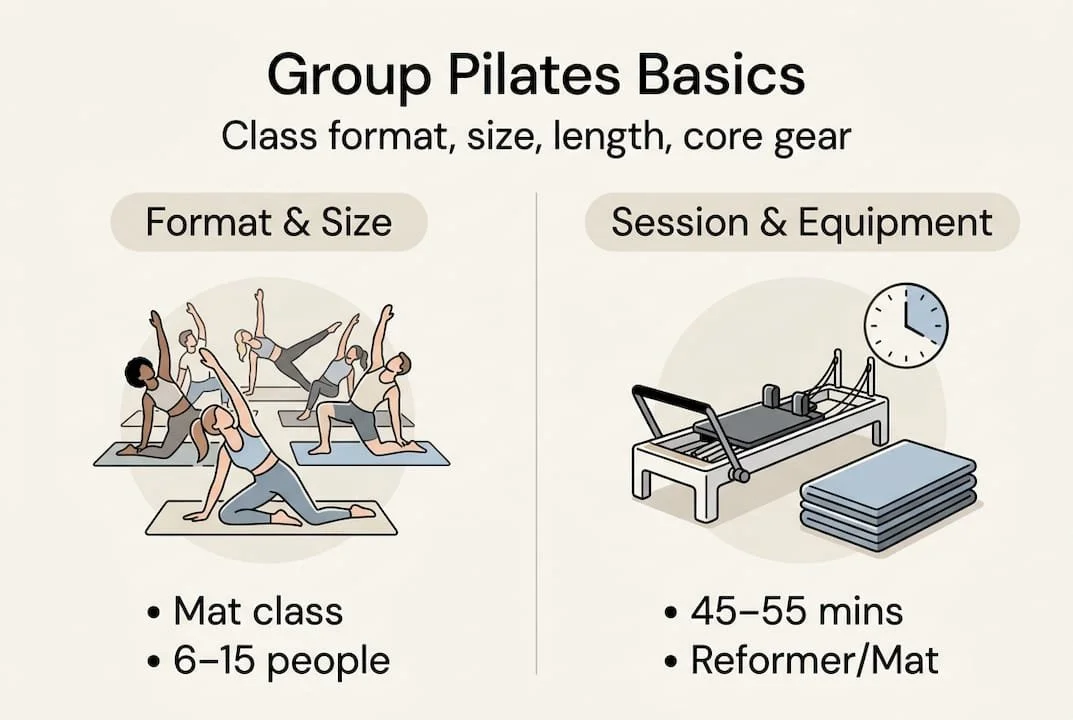 Group Pilates Basics
Class format, size, length, core gear

Format & Size

• Mat class
• 6–15 people

Session & Equipment

• 45–55 mins
• Reformer/Mat