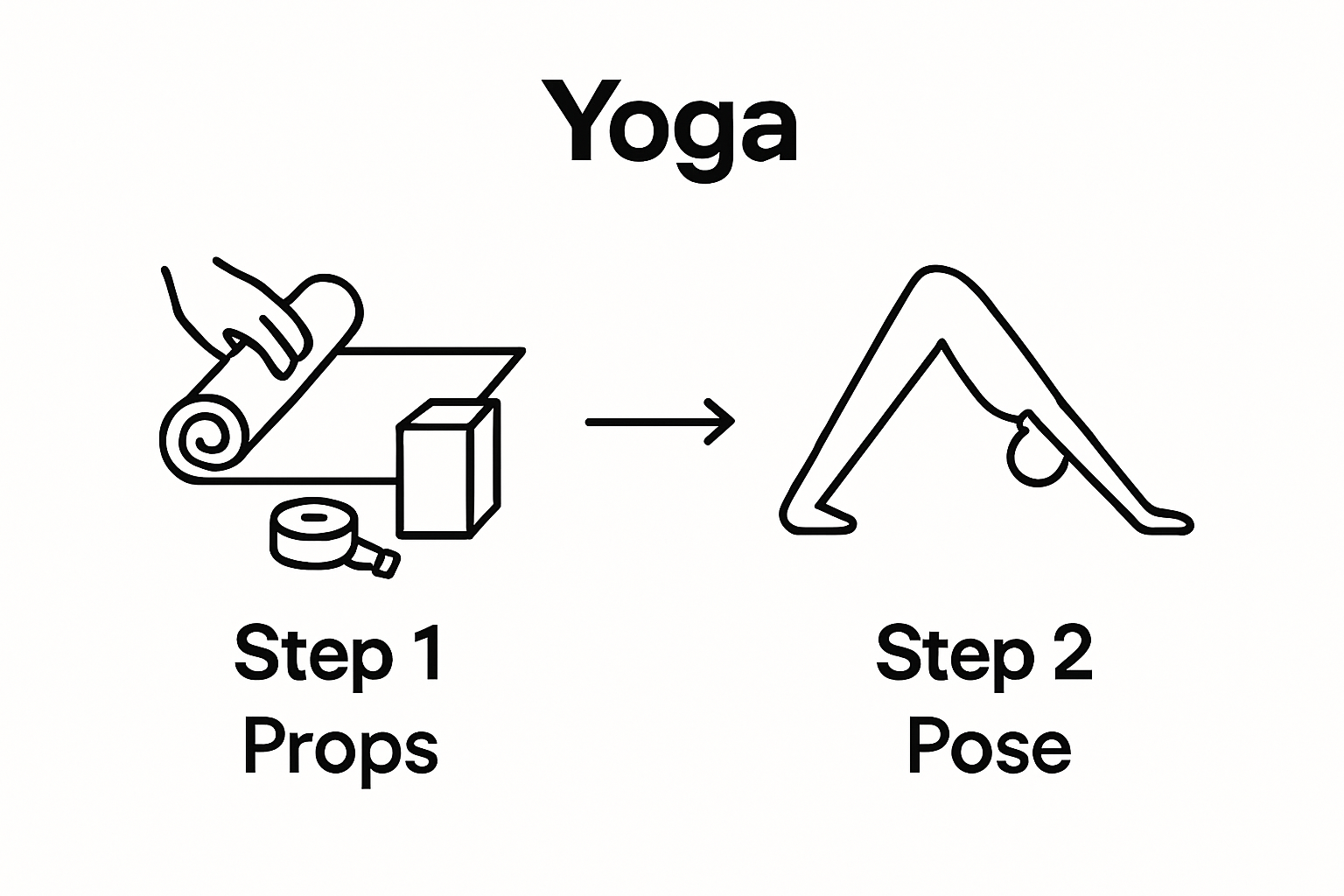 Yoga

Step 1
Props

Step 2
Pose