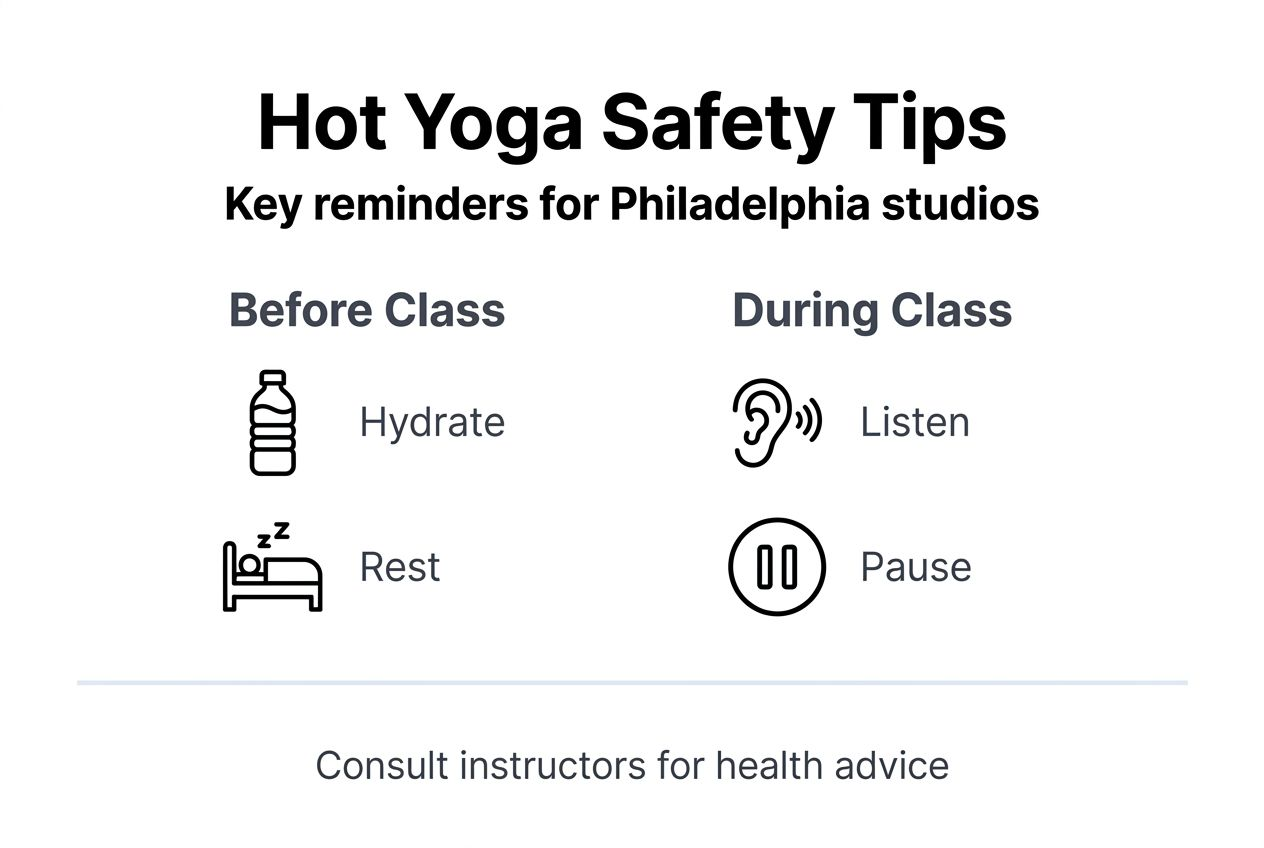 Hot Yoga Safety Tips

Key reminders for Philadelphia studios

Before Class

Hydrate

Rest

During Class

Listen

Pause

Consult instructors for health advice