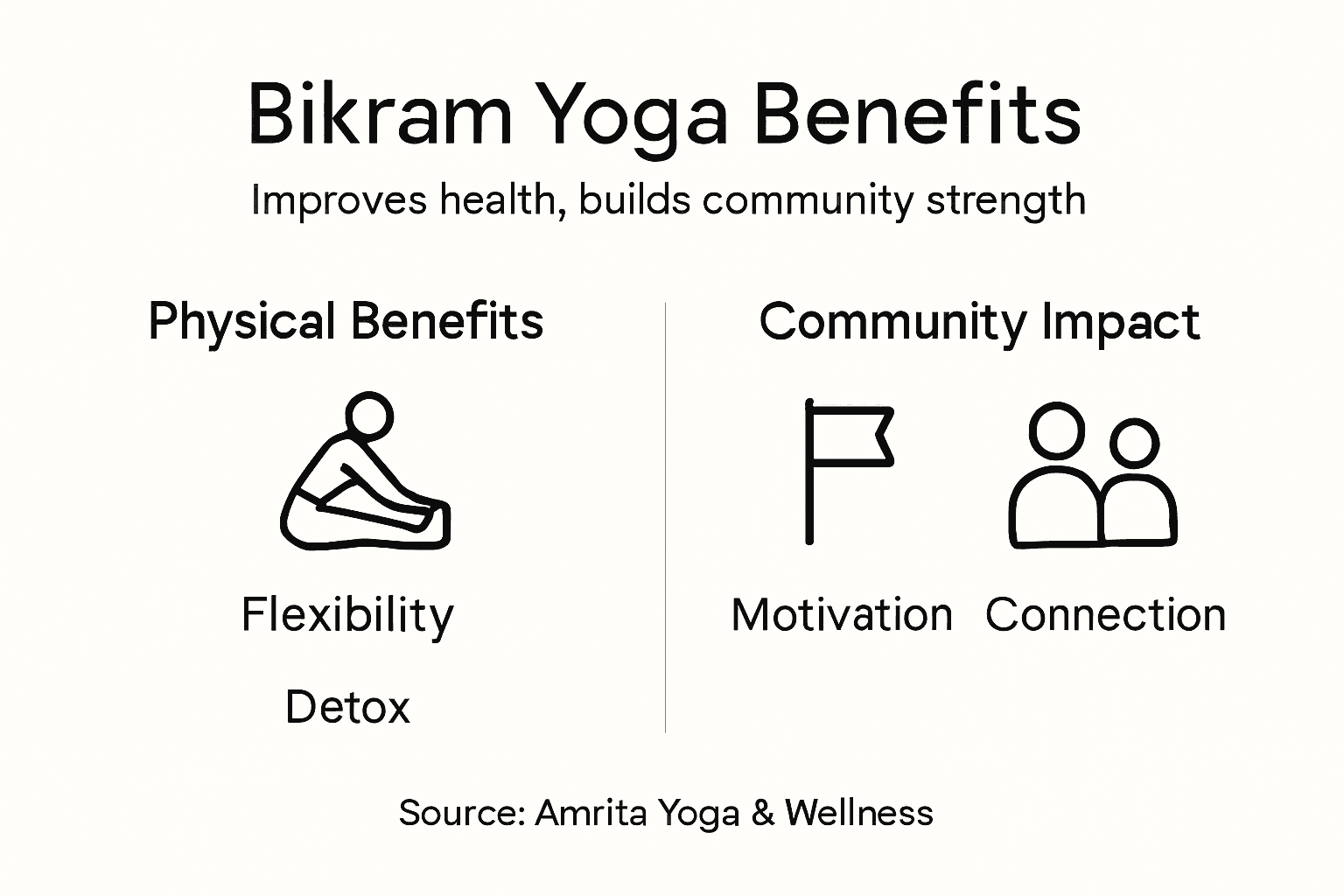 Bikram Yoga Benefits

Improves health, builds community strength

Physical Benefits

Flexibility

Detox

Community Impact

Motivation

Connection

Source: Amrita Yoga & Wellness