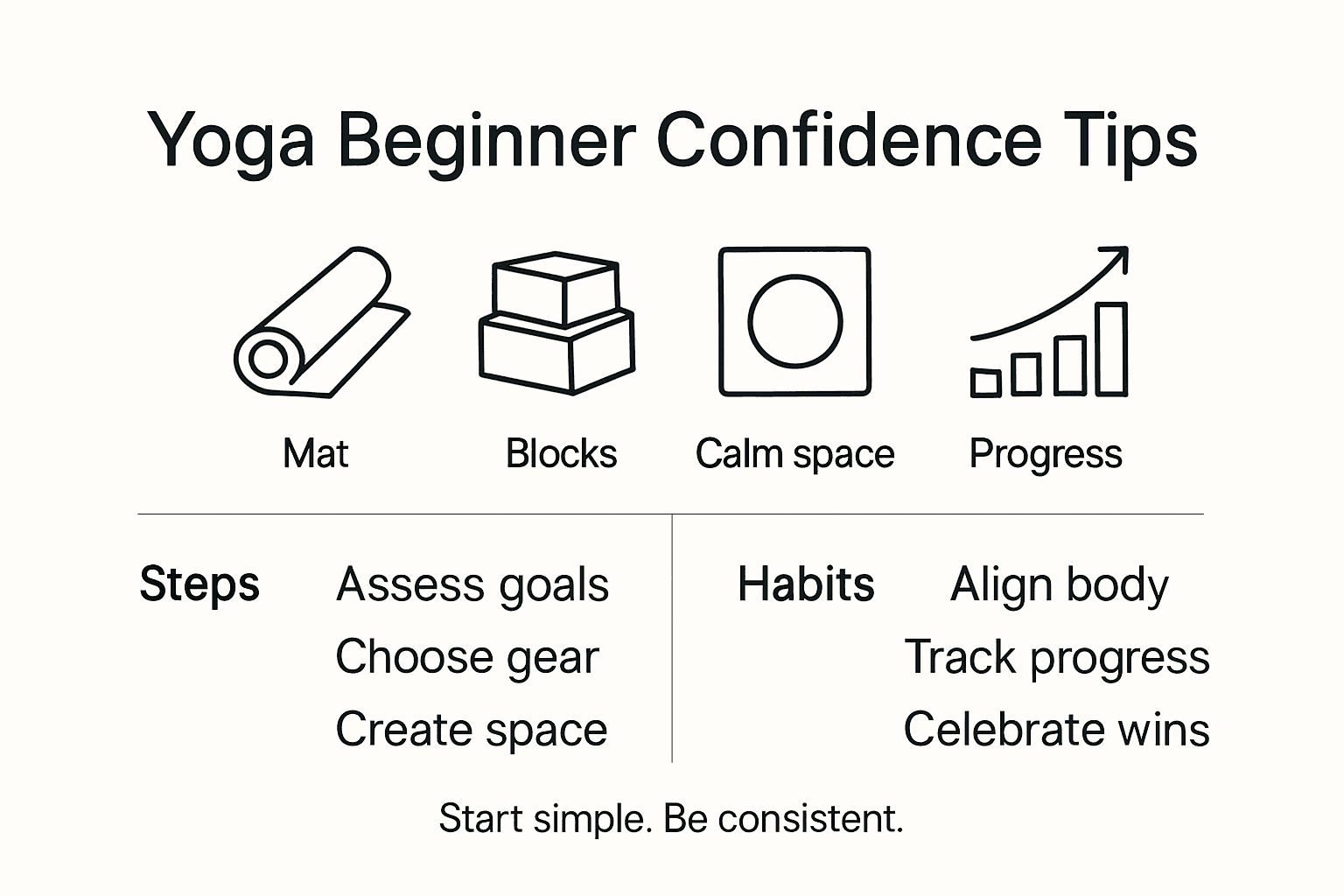 Yoga Beginner Confidence Tips

Mat

Blocks

Calm space

Progress

Steps

Assess goals
Choose gear
Create space

Habits

Align body
Track progress
Celebrate wins

Start simple. Be consistent.