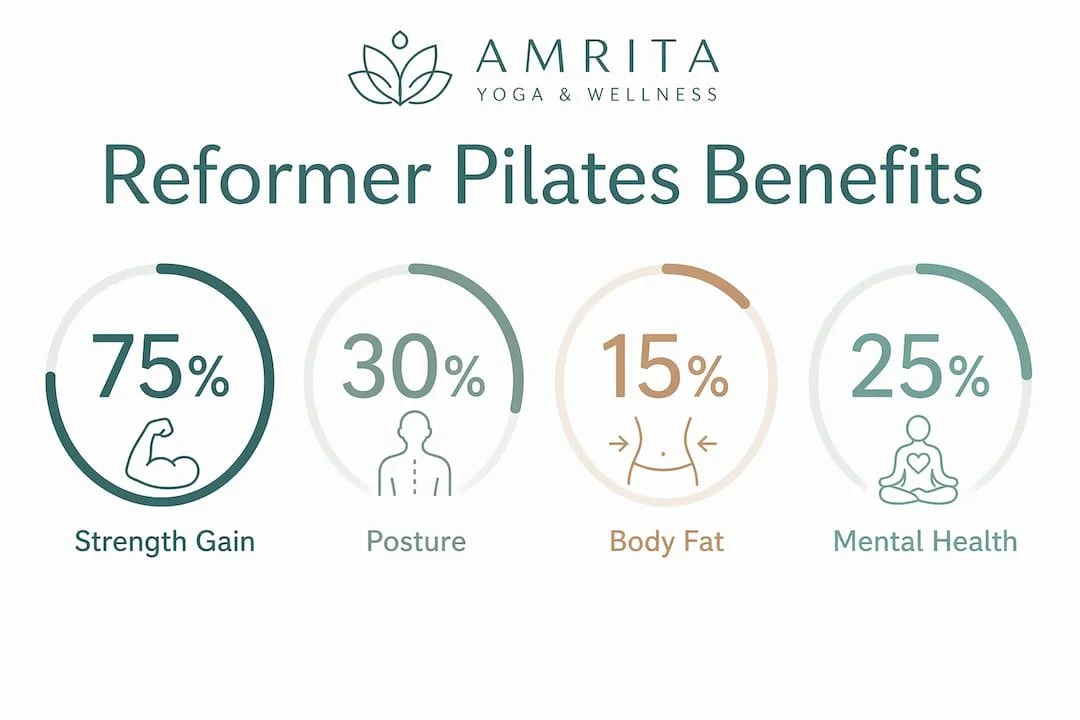 AMRITA
YOGA & WELLNESS

Reformer Pilates Benefits

75%
Strength Gain

30%
Posture

15%
Body Fat

25%
Mental Health