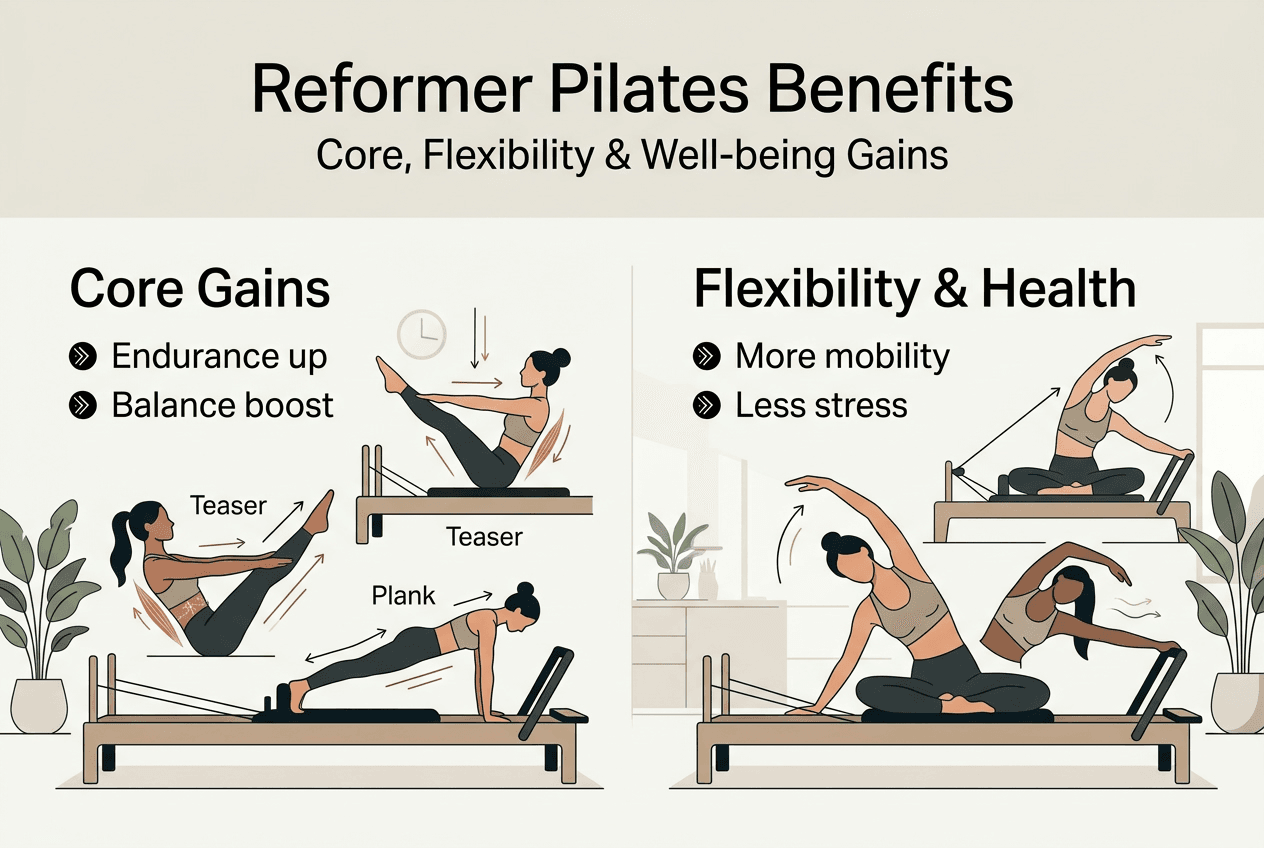 Reformer Pilates Benefits
Core, Flexibility & Well-being Gains

Core Gains
Endurance up
Balance boost

Teaser
Teaser
Plank

Flexibility & Health
More mobility
Less stress