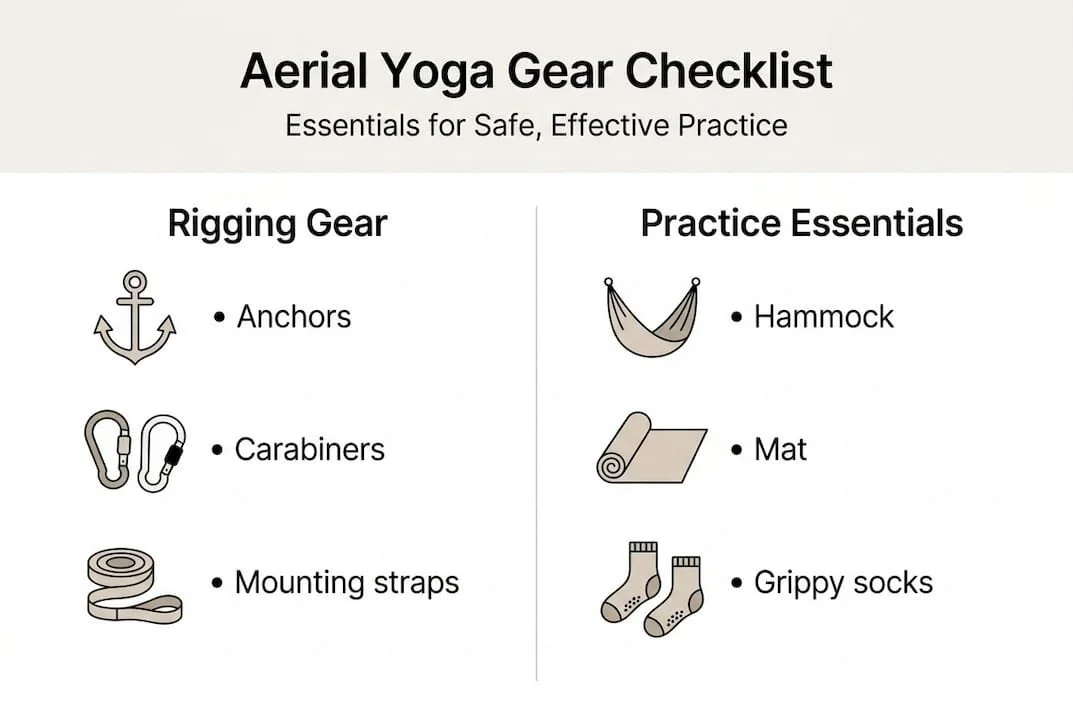 Aerial Yoga Gear Checklist

Essentials for Safe, Effective Practice

Rigging Gear

• Anchors

• Carabiners

• Mounting straps

Practice Essentials

• Hammock

• Mat

• Grippy socks