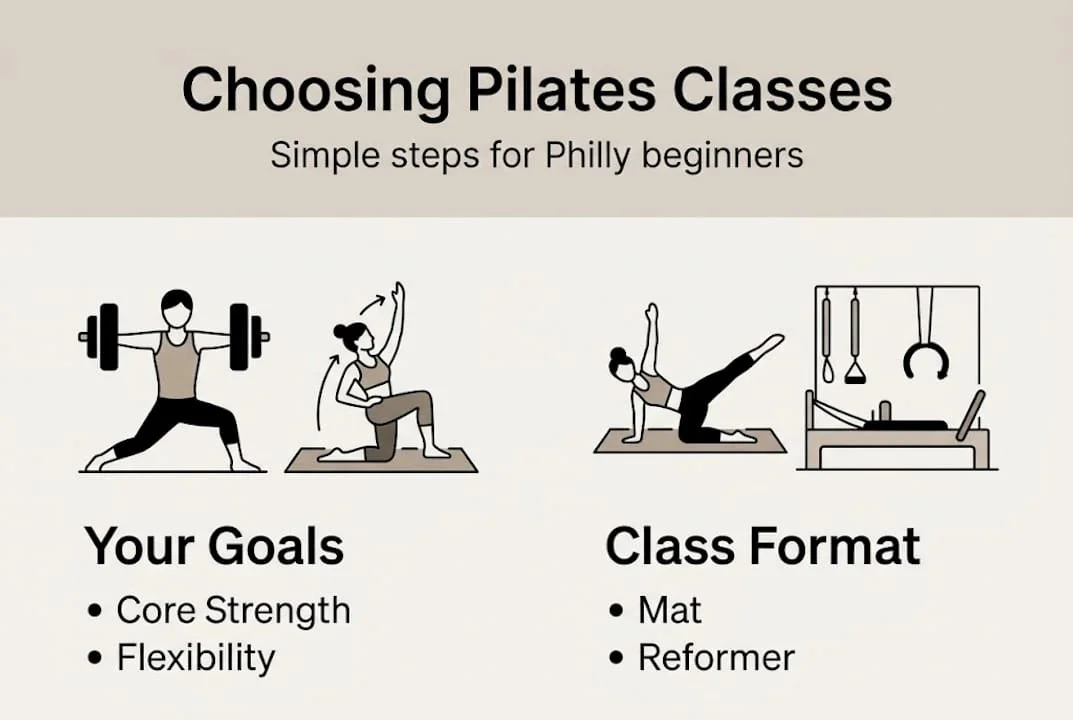 Choosing Pilates Classes

Simple steps for Philly beginners

Your Goals

• Core Strength
• Flexibility

Class Format

• Mat
• Reformer