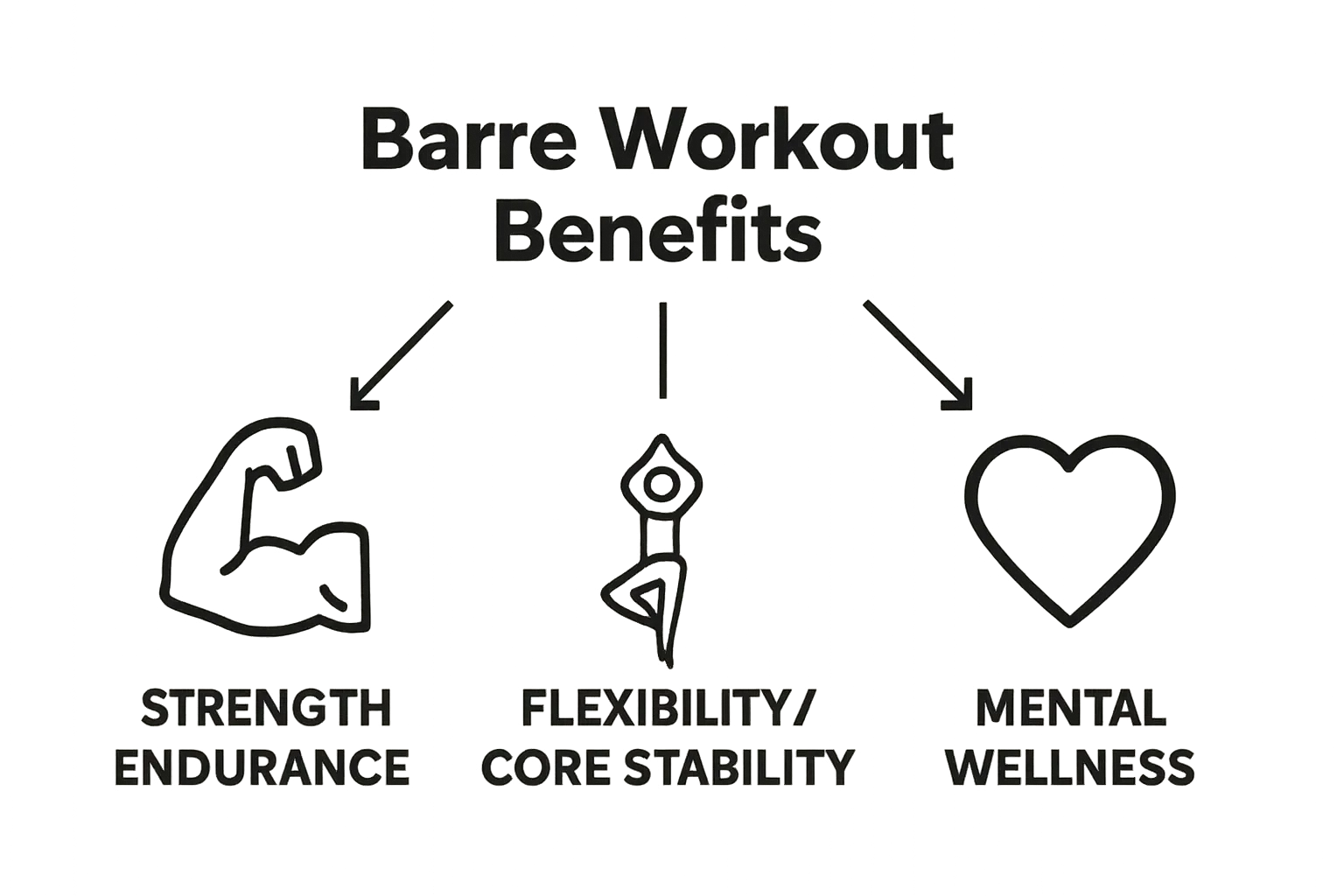 Barre Workout Benefits

STRENGTH ENDURANCE

FLEXIBILITY/ CORE STABILITY

MENTAL WELLNESS