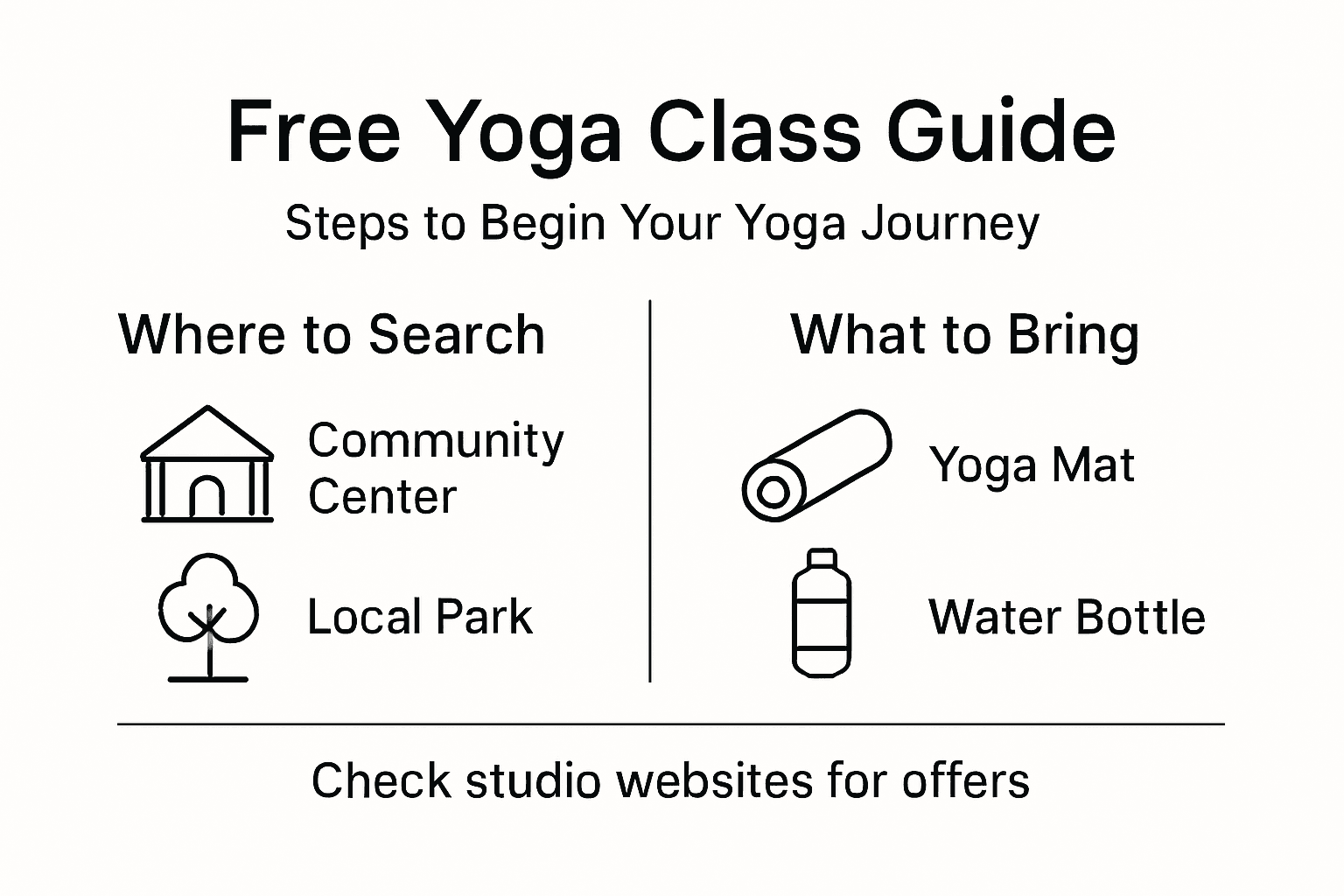 Free Yoga Class Guide

Steps to Begin Your Yoga Journey

Where to Search

Community Center

Local Park

What to Bring

Yoga Mat

Water Bottle

Check studio websites for offers