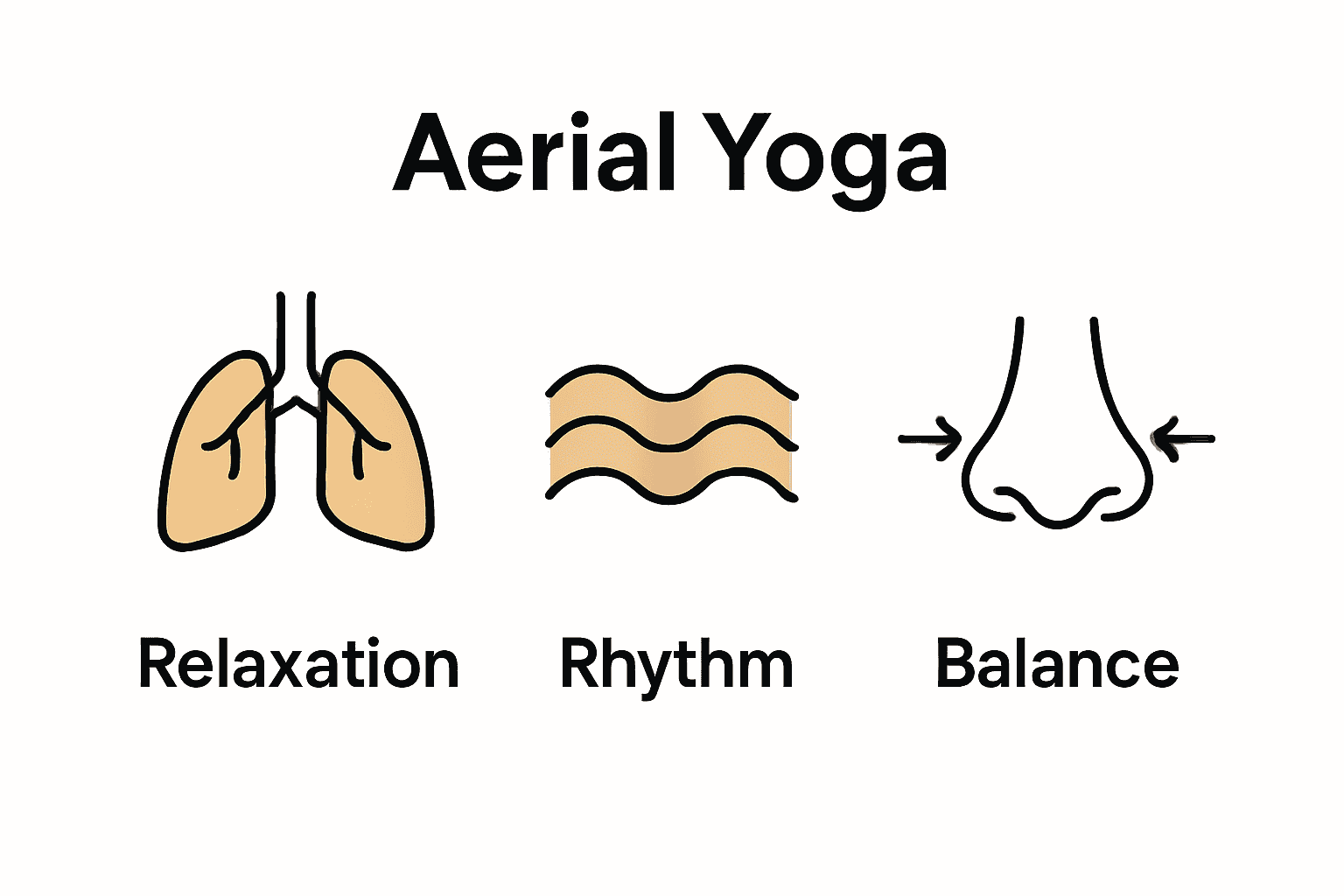 Aerial Yoga

Relaxation

Rhythm

Balance