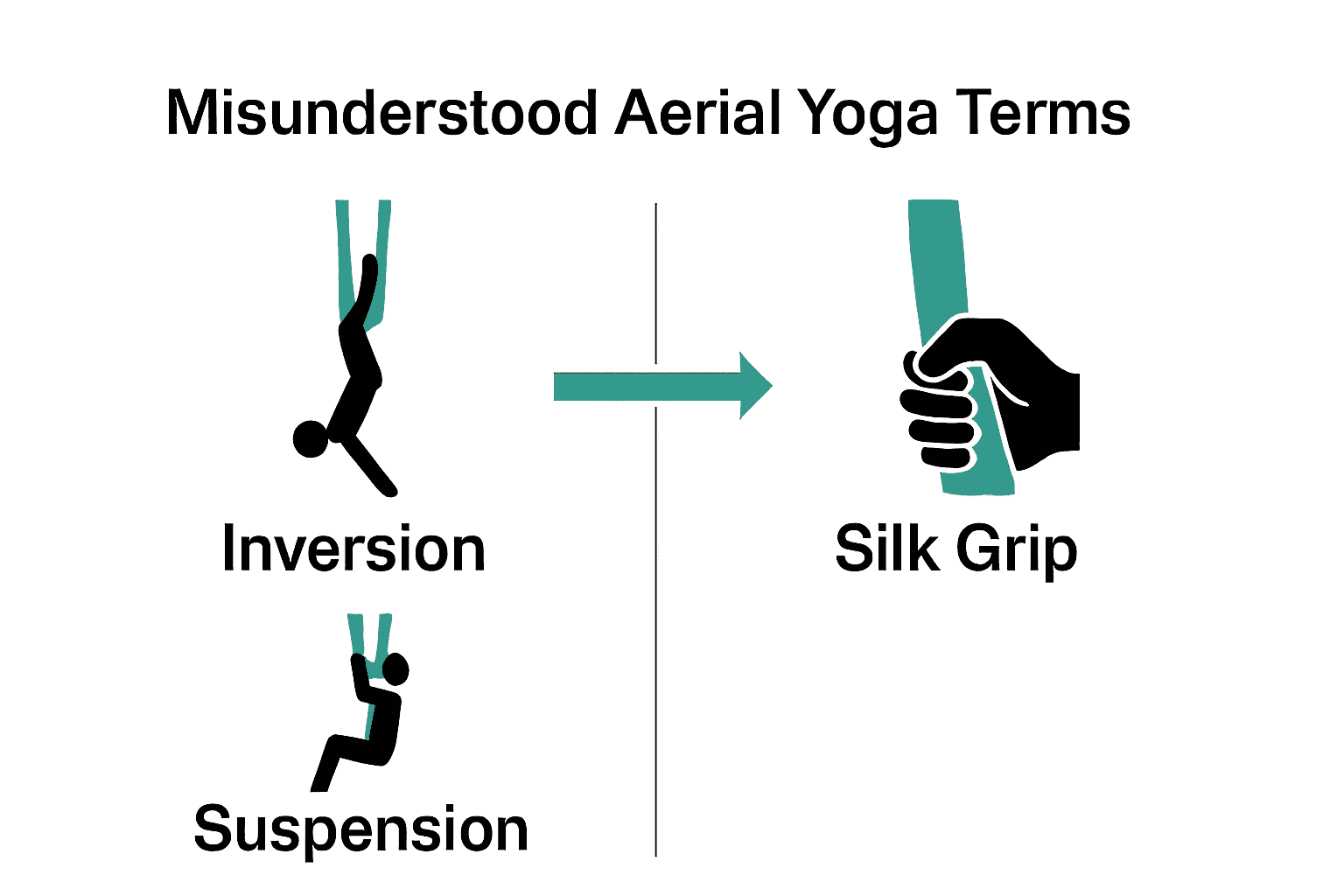 Misunderstood Aerial Yoga Terms

Inversion

Suspension

Silk Grip