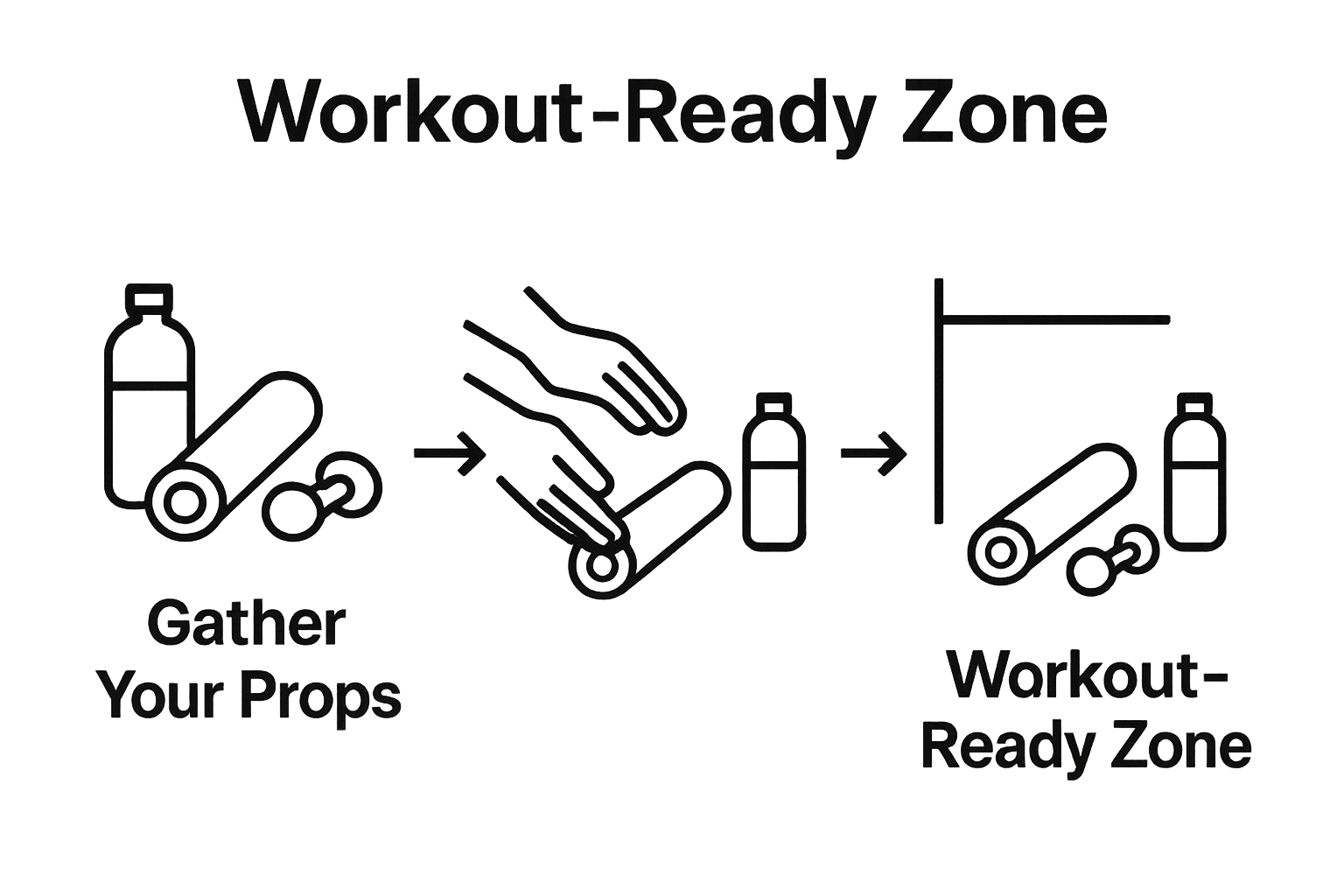 Workout-Ready Zone

Gather Your Props

Workout-Ready Zone